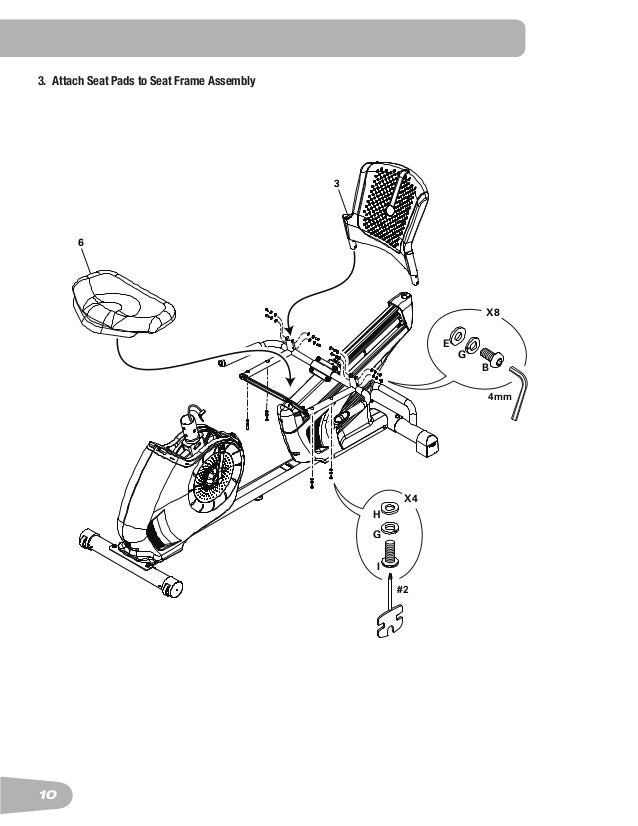 3. Attach Seat Pads to Seat Frame Assembly

3

6

X8

E

G

B

4mm

X4

H

G

I

#2

10