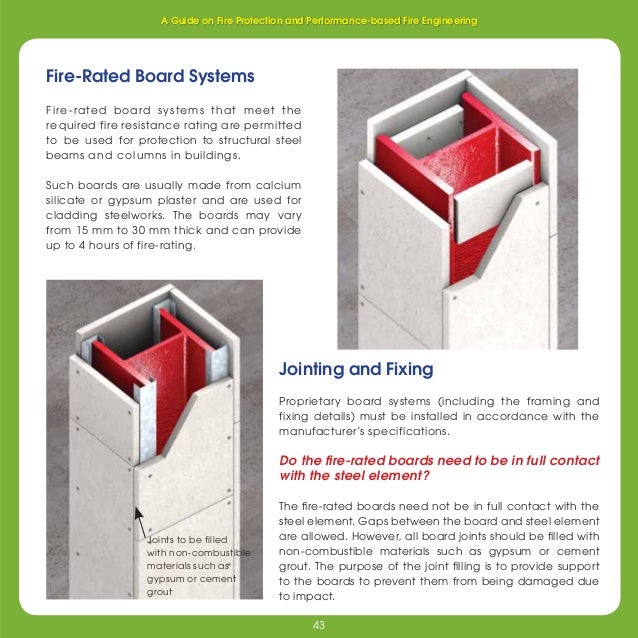 A Guide on Fire Protection and Performance-based Fire Engineering

Fire-Rated Board Systems

Fire-rated board systems that meet the required fire resistance rating are permitted to be used for protection to structural steel beams and columns in buildings.

Such boards are usually made from calcium silicate or gypsum plaster and are used for cladding steelworks. The boards may vary from 15 mm to 30 mm thick and can provide up to 4 hours of fire-rating.

Joints to be filled with non-combustible materials such as gypsum or cement grout

Jointing and Fixing

Proprietary board systems (including the framing and fixing details) must be installed in accordance with the manufacturer's specifications.

Do the fire-rated boards need to be in full contact with the steel element?

The fire-rated boards need not be in full contact with the steel element. Gaps between the board and steel element are allowed. However, all board joints should be filled with non-combustible materials such as gypsum or cement grout. The purpose of the joint filling is to provide support to the boards to prevent them from being damaged due to impact.

43