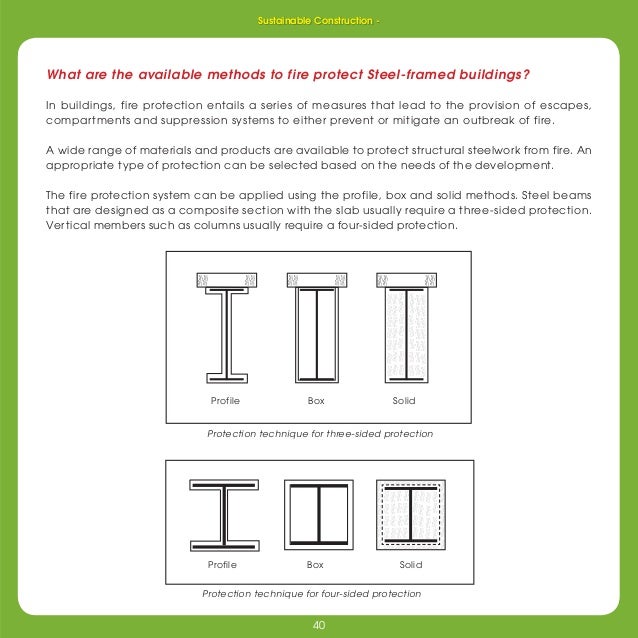 Sustainable Construction -

What are the available methods to fire protect Steel-framed buildings?

In buildings, fire protection entails a series of measures that lead to the provision of escapes, compartments and suppression systems to either prevent or mitigate an outbreak of fire.

A wide range of materials and products are available to protect structural steelwork from fire. An appropriate type of protection can be selected based on the needs of the development.

The fire protection system can be applied using the profile, box and solid methods. Steel beams that are designed as a composite section with the slab usually require a three-sided protection. Vertical members such as columns usually require a four-sided protection.

Profile Box Solid

Protection technique for three-sided protection

Profile Box Solid

Protection technique for four-sided protection

40