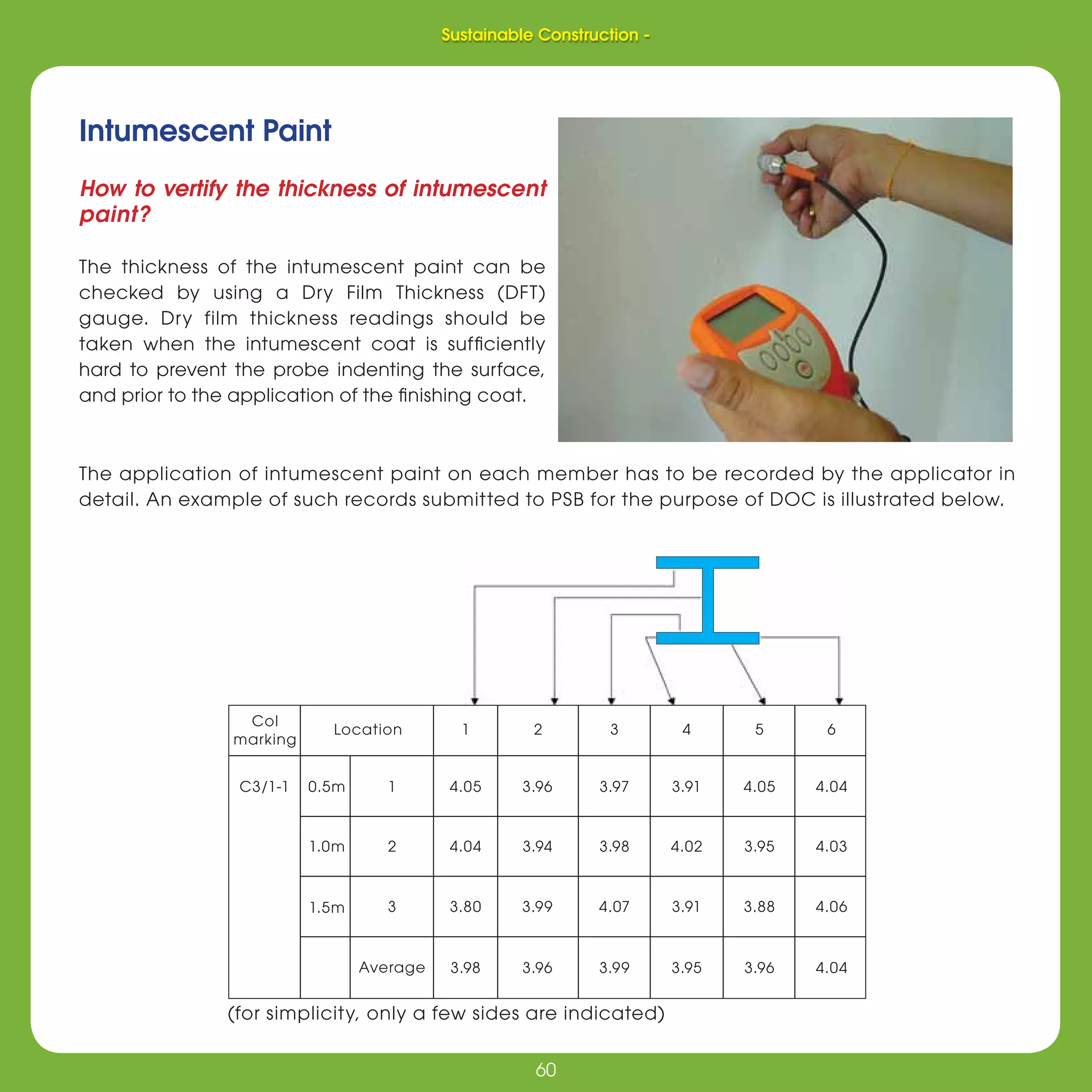 Sustainable Construction -

Intumescent Paint

How to vertify the thickness of intumescent paint?

The thickness of the intumescent paint can be checked by using a Dry Film Thickness (DFT) gauge. Dry film thickness readings should be taken when the intumescent coat is sufficiently hard to prevent the probe indenting the surface, and prior to the application of the finishing coat.

The application of intumescent paint on each member has to be recorded by the applicator in detail. An example of such records submitted to PSB for the purpose of DOC is illustrated below.

| Col marking | Location | | 1 | 2 | 3 | 4 | 5 | 6 |
|---|---|---|---|---|---|---|---|---|
| C3/1-1 | 0.5m | 1 | 4.05 | 3.96 | 3.97 | 3.91 | 4.05 | 4.04 |
| | 1.0m | 2 | 4.04 | 3.94 | 3.98 | 4.02 | 3.95 | 4.03 |
| | 1.5m | 3 | 3.80 | 3.99 | 4.07 | 3.91 | 3.88 | 4.06 |
| | | Average | 3.98 | 3.96 | 3.99 | 3.95 | 3.96 | 4.04 |

(for simplicity, only a few sides are indicated)

60