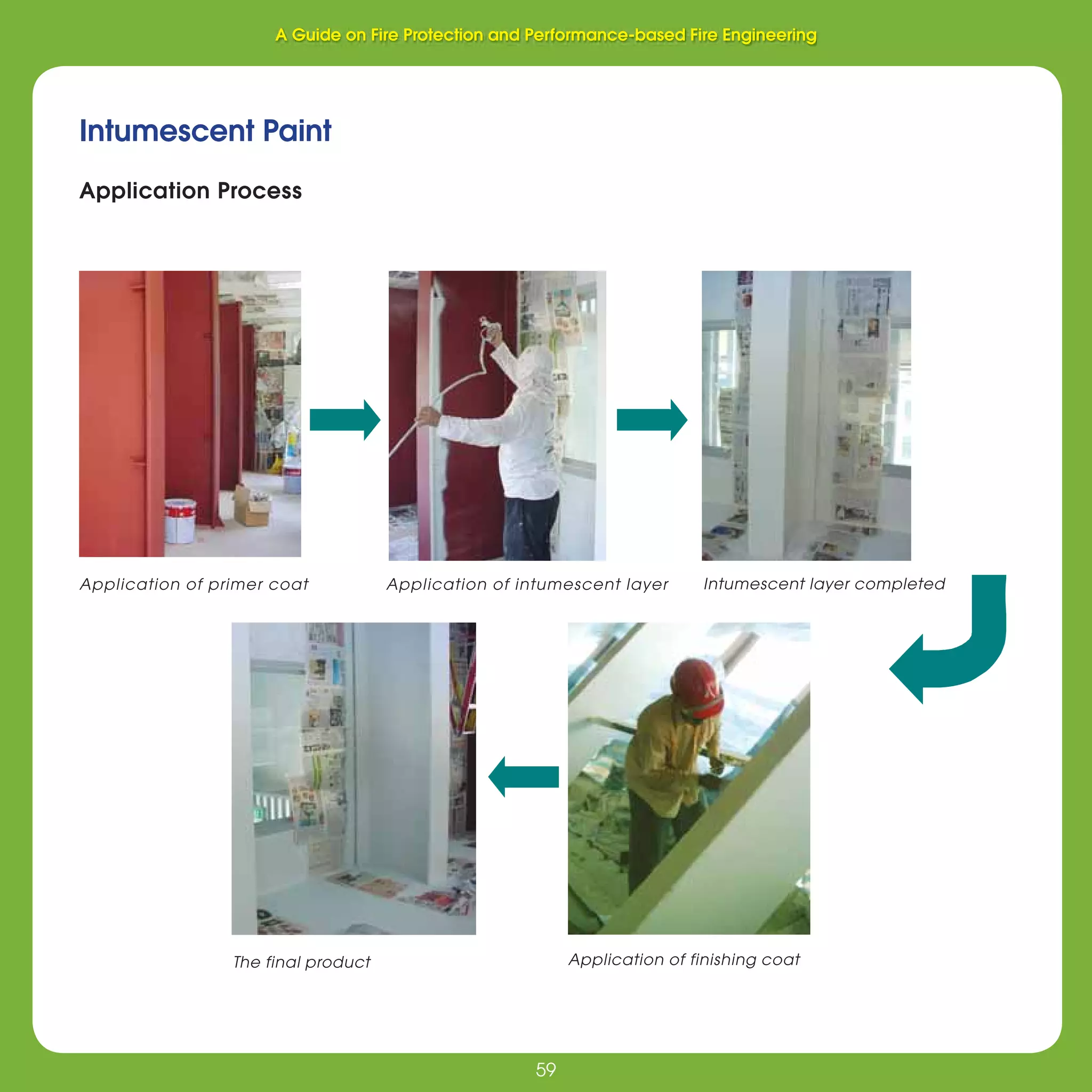 A Guide on Fire Protection and Performance-based Fire Engineering

Intumescent Paint

Application Process

Application of primer coat

Application of intumescent layer

Intumescent layer completed

Application of finishing coat

The final product

59