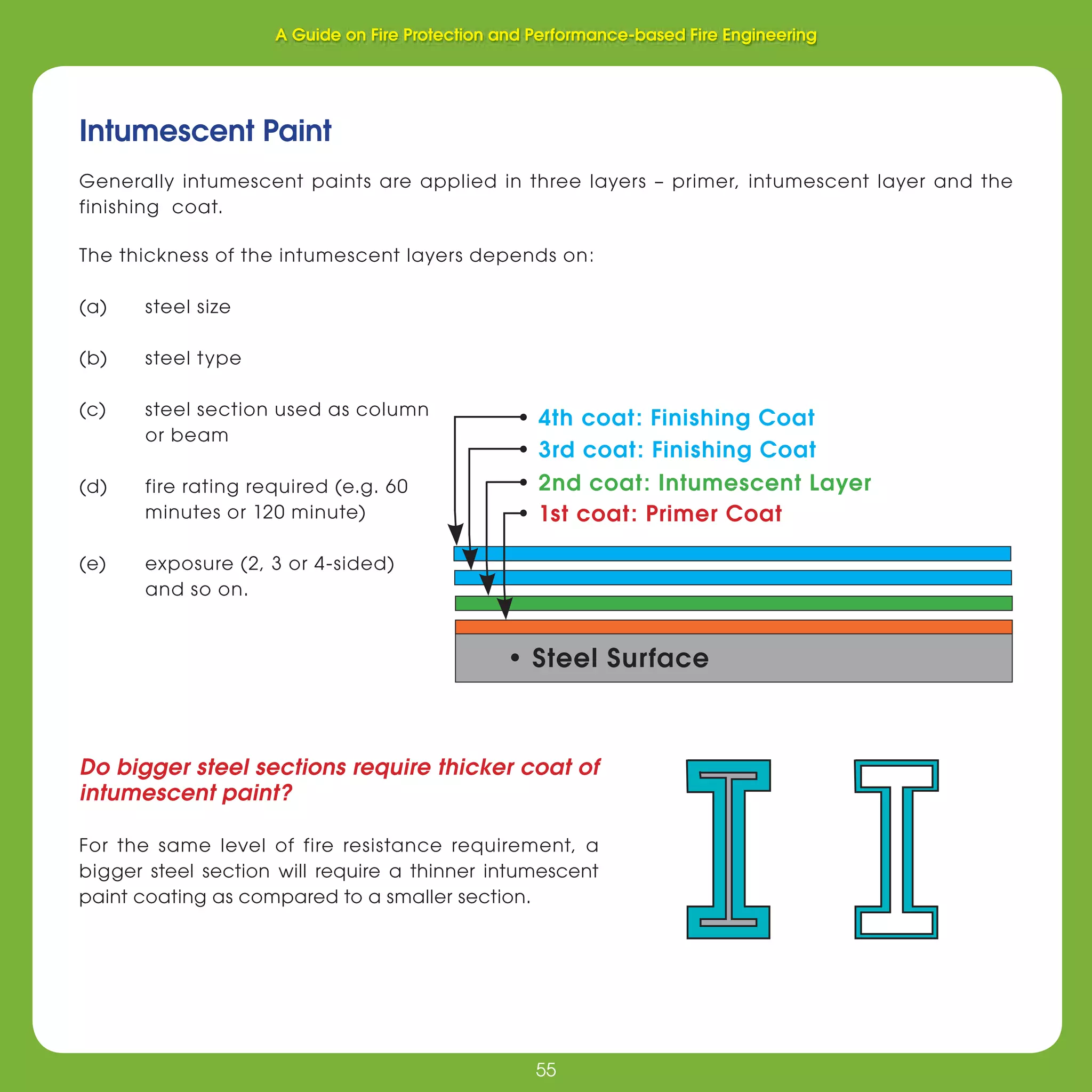 A Guide on Fire Protection and Performance-based Fire Engineering

Intumescent Paint

Generally intumescent paints are applied in three layers – primer, intumescent layer and the finishing coat.

The thickness of the intumescent layers depends on:

(a) steel size

(b) steel type

(c) steel section used as column or beam

(d) fire rating required (e.g. 60 minutes or 120 minute)

(e) exposure (2, 3 or 4-sided) and so on.

4th coat: Finishing Coat
3rd coat: Finishing Coat
2nd coat: Intumescent Layer
1st coat: Primer Coat

• Steel Surface

Do bigger steel sections require thicker coat of intumescent paint?

For the same level of fire resistance requirement, a bigger steel section will require a thinner intumescent paint coating as compared to a smaller section.

55