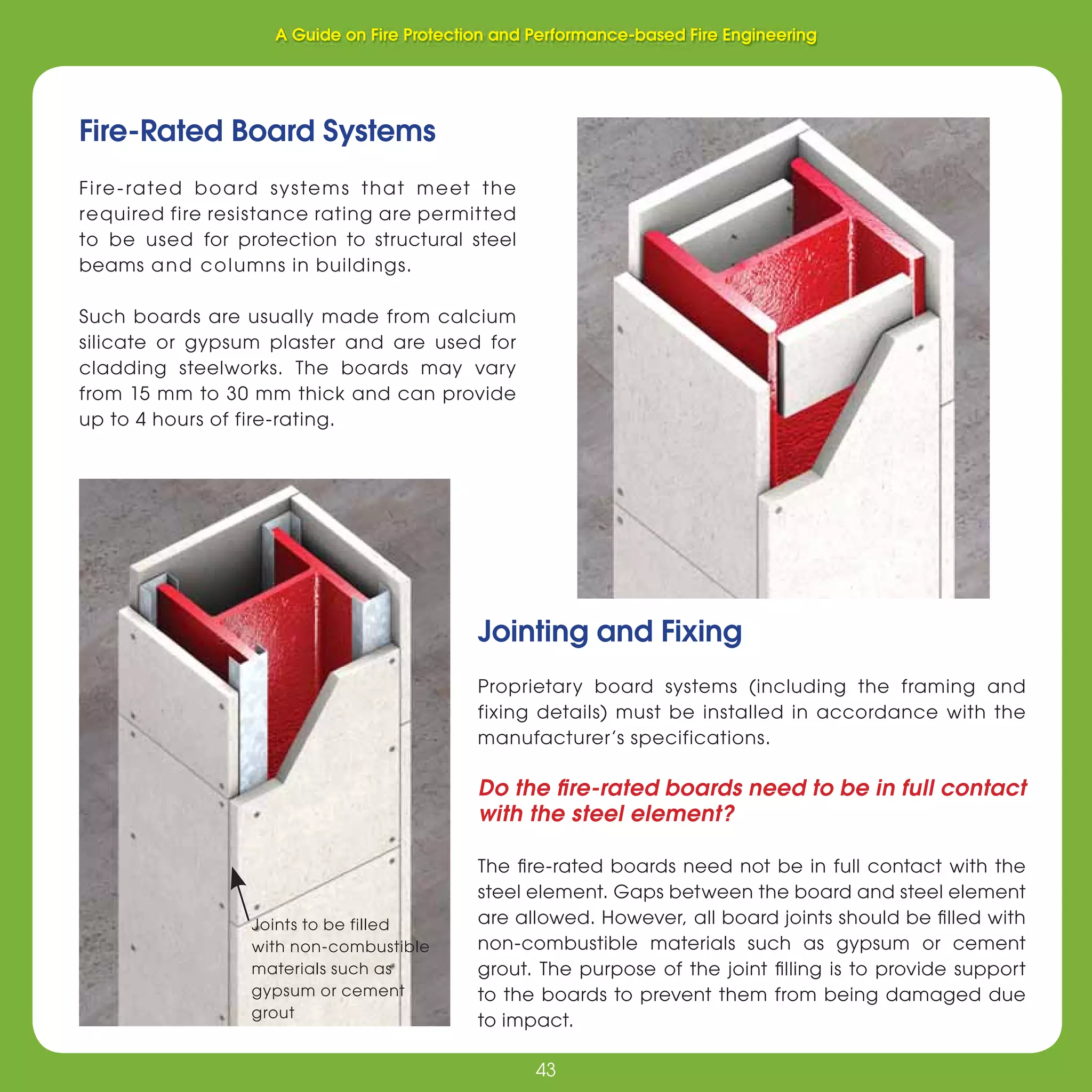 A Guide on Fire Protection and Performance-based Fire Engineering

Fire-Rated Board Systems

Fire-rated board systems that meet the required fire resistance rating are permitted to be used for protection to structural steel beams and columns in buildings.

Such boards are usually made from calcium silicate or gypsum plaster and are used for cladding steelworks. The boards may vary from 15 mm to 30 mm thick and can provide up to 4 hours of fire-rating.

Joints to be filled with non-combustible materials such as gypsum or cement grout

Jointing and Fixing

Proprietary board systems (including the framing and fixing details) must be installed in accordance with the manufacturer's specifications.

Do the fire-rated boards need to be in full contact with the steel element?

The fire-rated boards need not be in full contact with the steel element. Gaps between the board and steel element are allowed. However, all board joints should be filled with non-combustible materials such as gypsum or cement grout. The purpose of the joint filling is to provide support to the boards to prevent them from being damaged due to impact.

43