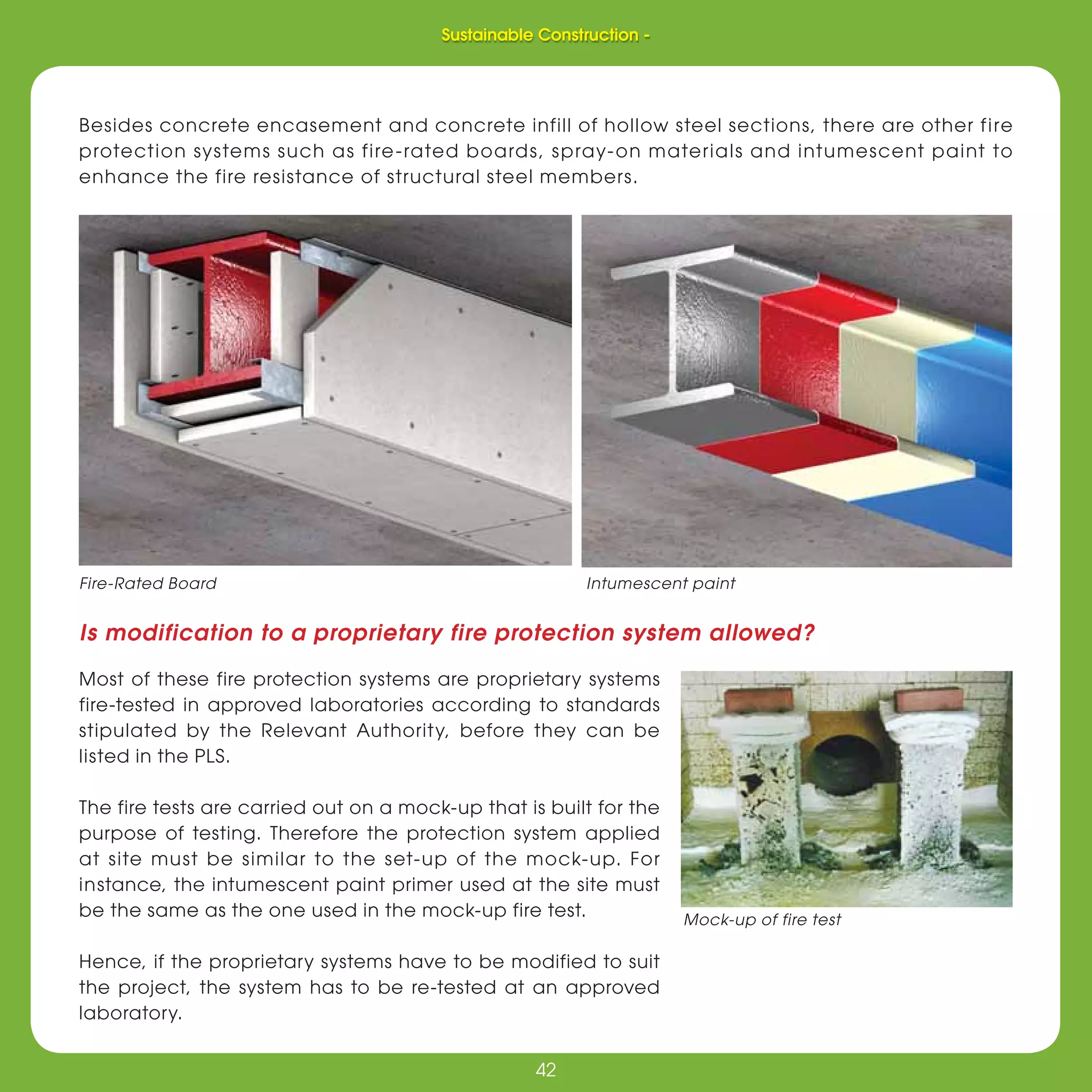 Sustainable Construction -

Besides concrete encasement and concrete infill of hollow steel sections, there are other fire protection systems such as fire-rated boards, spray-on materials and intumescent paint to enhance the fire resistance of structural steel members.

Fire-Rated Board

Intumescent paint

Is modification to a proprietary fire protection system allowed?

Most of these fire protection systems are proprietary systems fire-tested in approved laboratories according to standards stipulated by the Relevant Authority, before they can be listed in the PLS.

The fire tests are carried out on a mock-up that is built for the purpose of testing. Therefore the protection system applied at site must be similar to the set-up of the mock-up. For instance, the intumescent paint primer used at the site must be the same as the one used in the mock-up fire test.

Hence, if the proprietary systems have to be modified to suit the project, the system has to be re-tested at an approved laboratory.

Mock-up of fire test

42