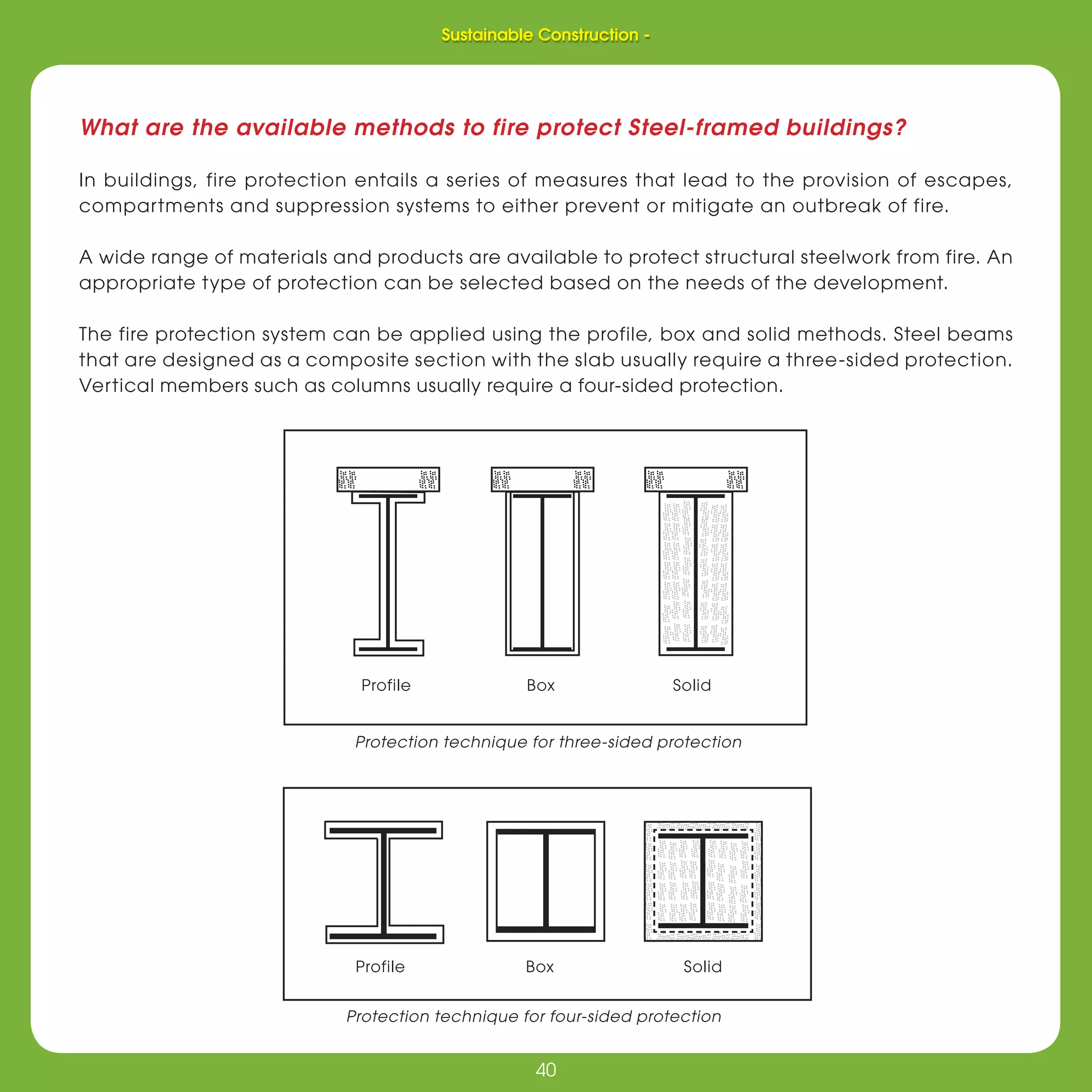 Sustainable Construction -

What are the available methods to fire protect Steel-framed buildings?

In buildings, fire protection entails a series of measures that lead to the provision of escapes, compartments and suppression systems to either prevent or mitigate an outbreak of fire.

A wide range of materials and products are available to protect structural steelwork from fire. An appropriate type of protection can be selected based on the needs of the development.

The fire protection system can be applied using the profile, box and solid methods. Steel beams that are designed as a composite section with the slab usually require a three-sided protection. Vertical members such as columns usually require a four-sided protection.

Profile

Box

Solid

Protection technique for three-sided protection

Profile

Box

Solid

Protection technique for four-sided protection

40