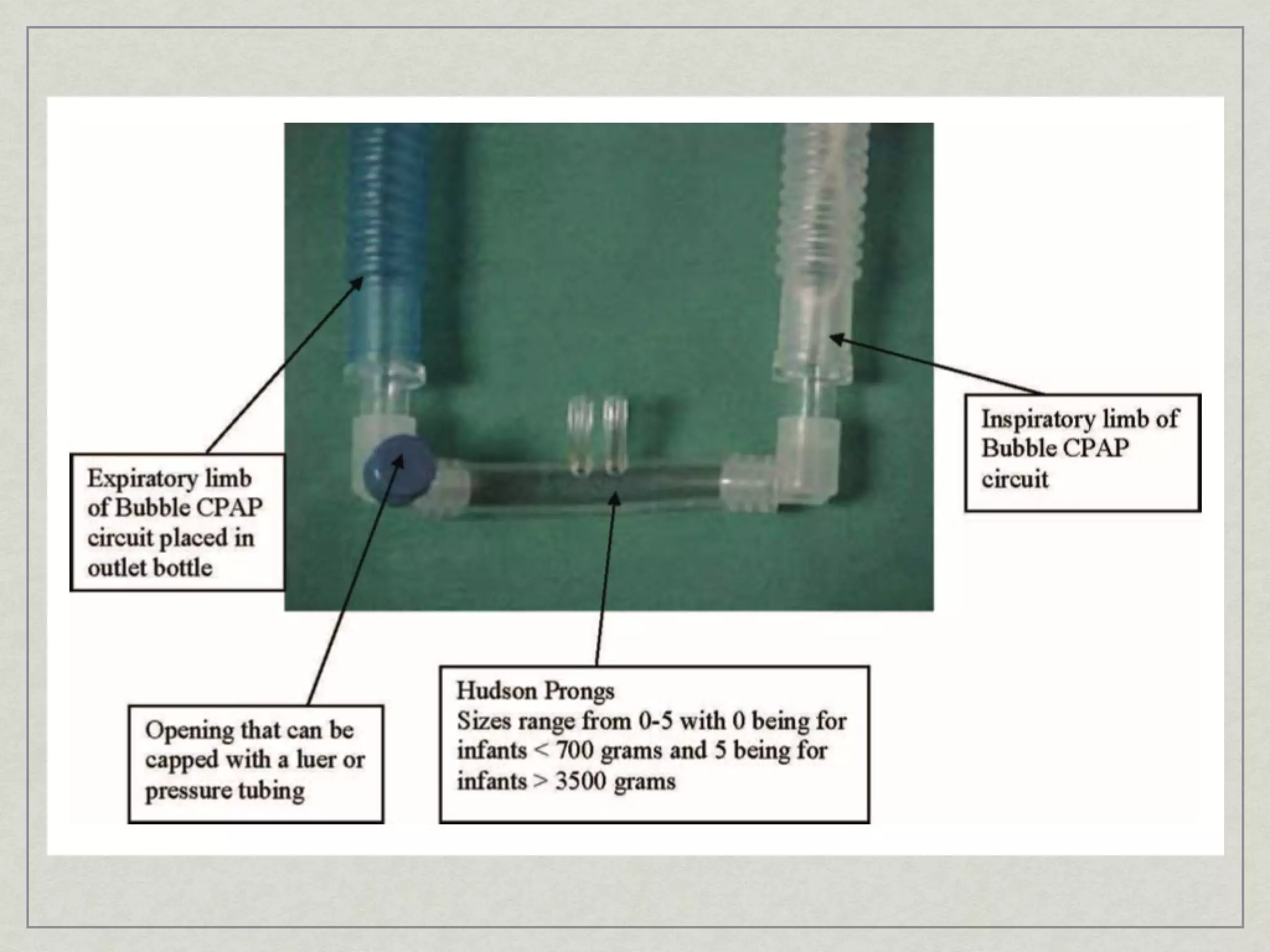 Expiratory limb of Bubble CPAP circuit placed in outlet bottle

Inspiratory limb of Bubble CPAP circuit

Opening that can be capped with a luer or pressure tubing

Hudson Prongs
Sizes range from 0-5 with 0 being for infants < 700 grams and 5 being for infants > 3500 grams