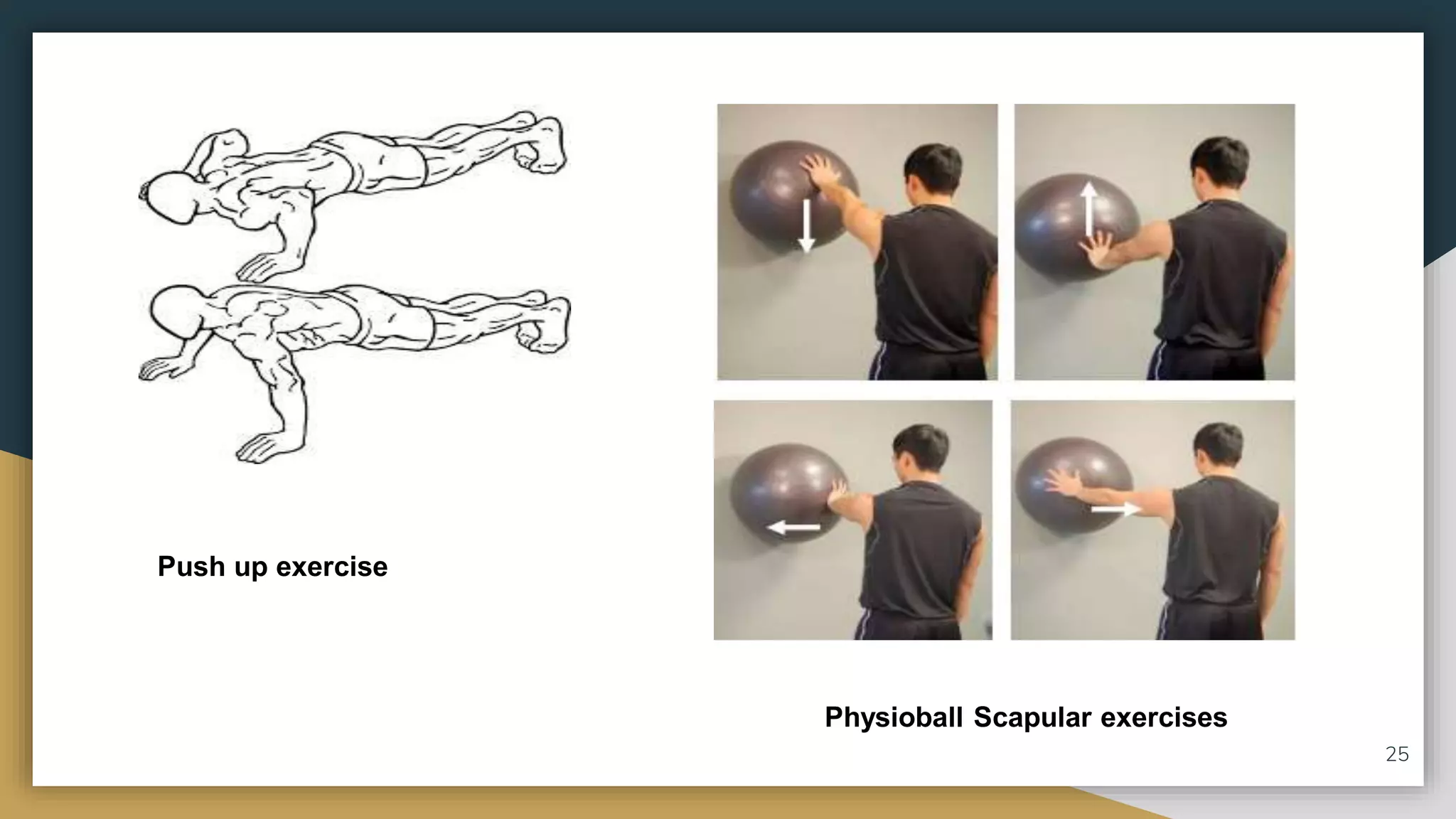 Push up exercise

Physioball Scapular exercises

25