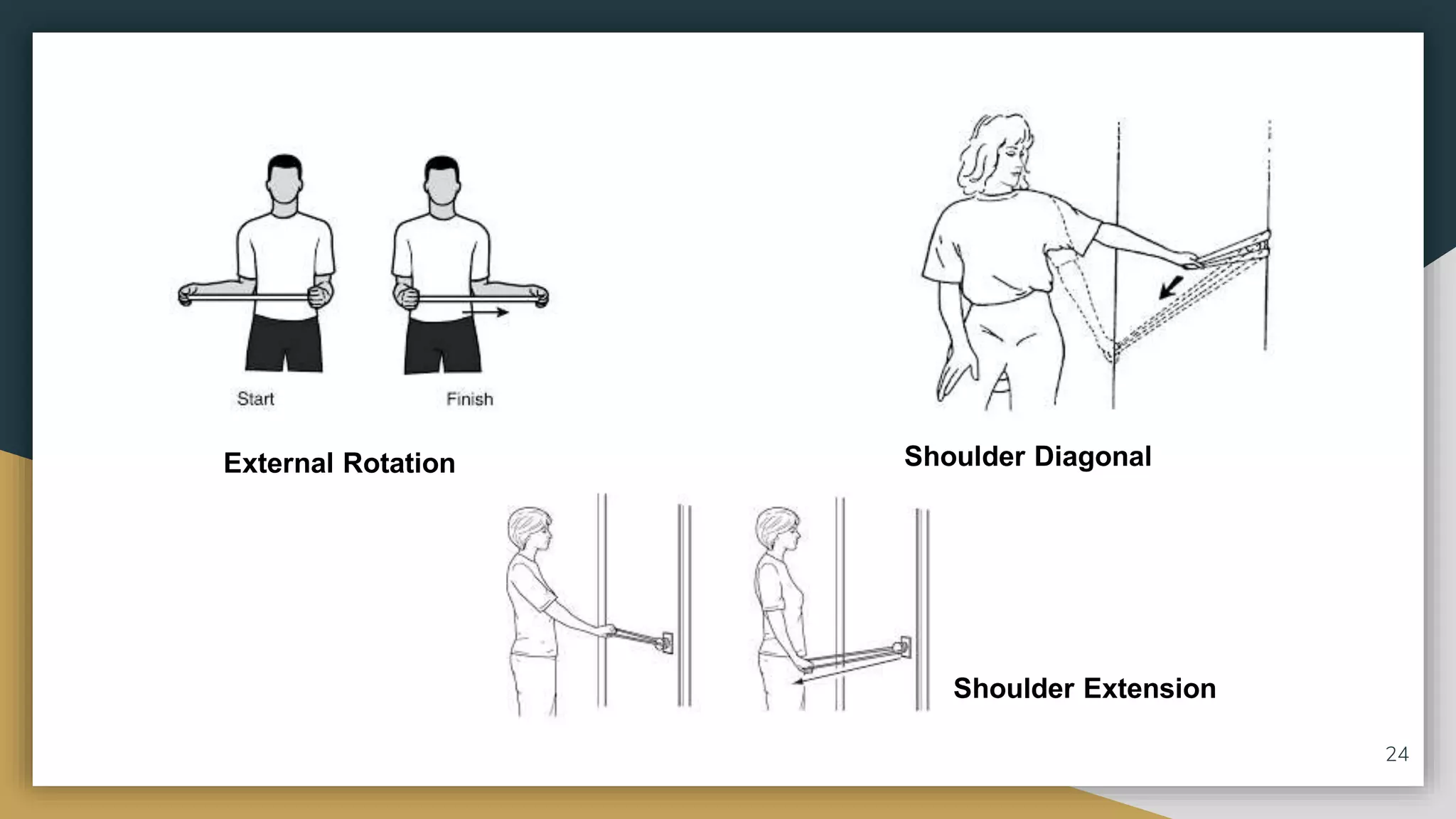 Start

Finish

External Rotation

Shoulder Diagonal

Shoulder Extension

24