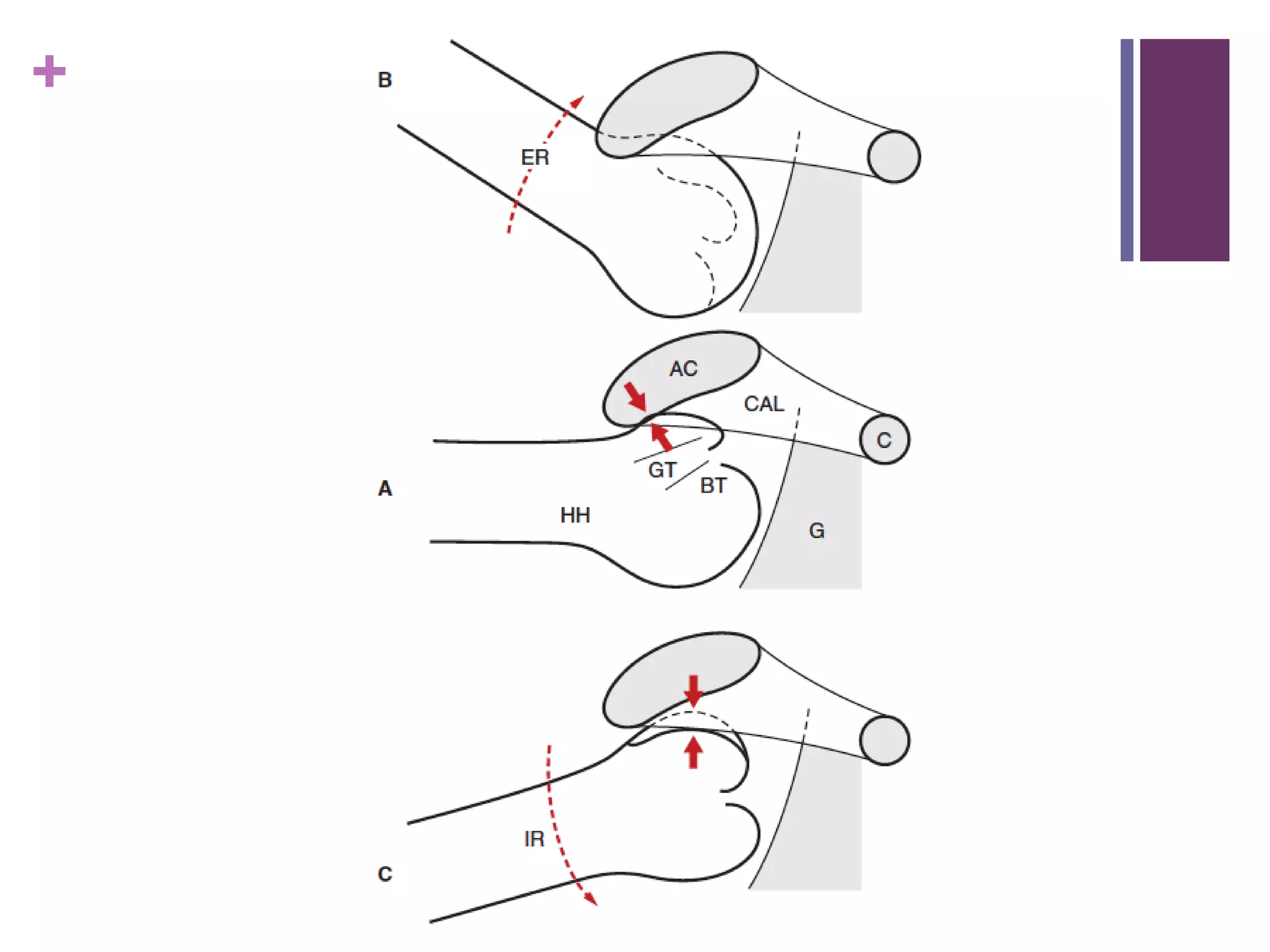 +

B

ER

AC

CAL

C

GT

BT

A

HH

G

IR

C