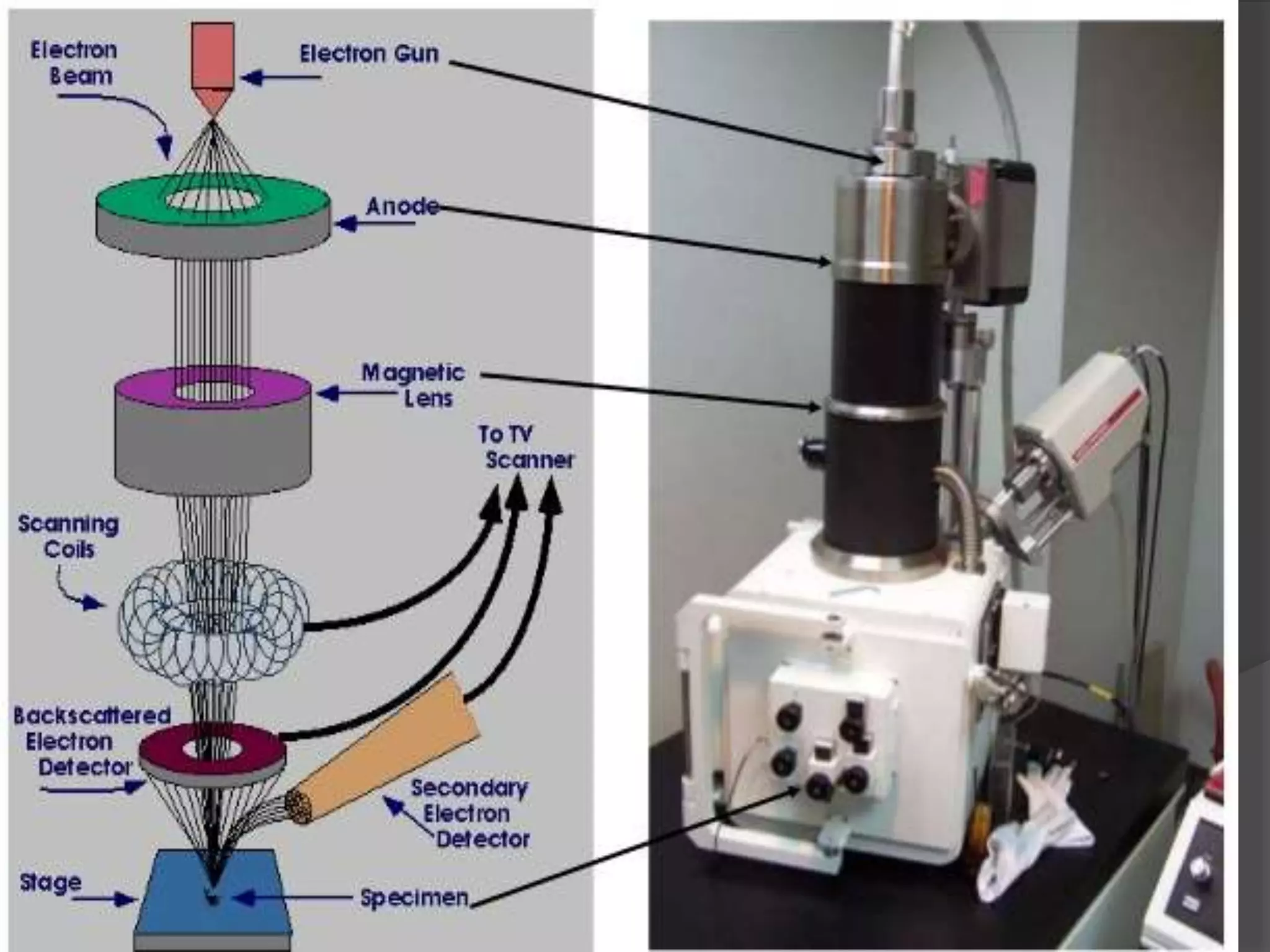 Electron Beam

Electron Gun

Anode

Magnetic Lens

To TV Scanner

Scanning Coils

Backscattered Electron Detector

Secondary Electron Detector

Stage

Specimen