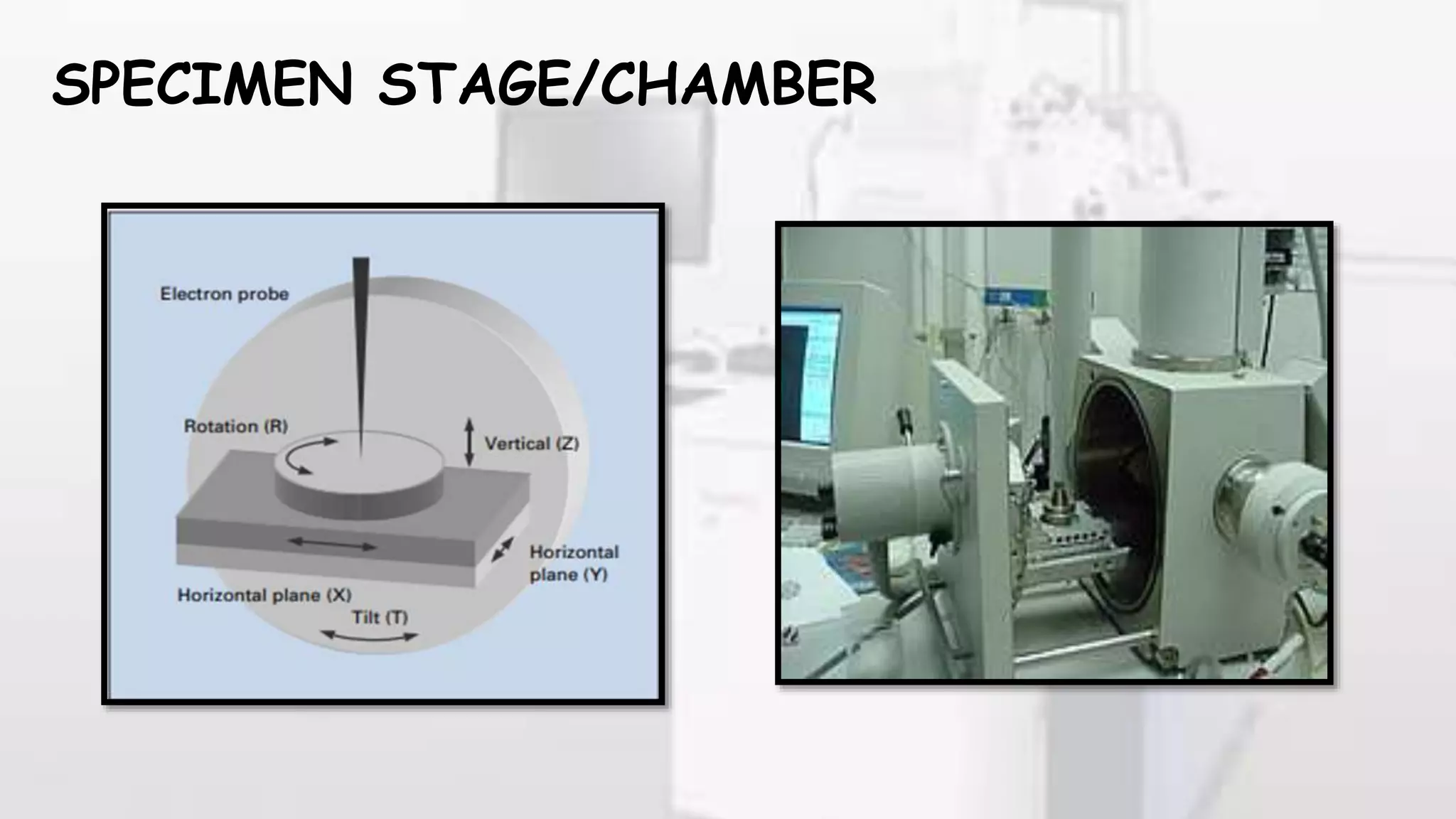 SPECIMEN STAGE/CHAMBER

Electron probe

Rotation (R)

Vertical (Z)

Horizontal plane (Y)

Horizontal plane (X)

Tilt (T)