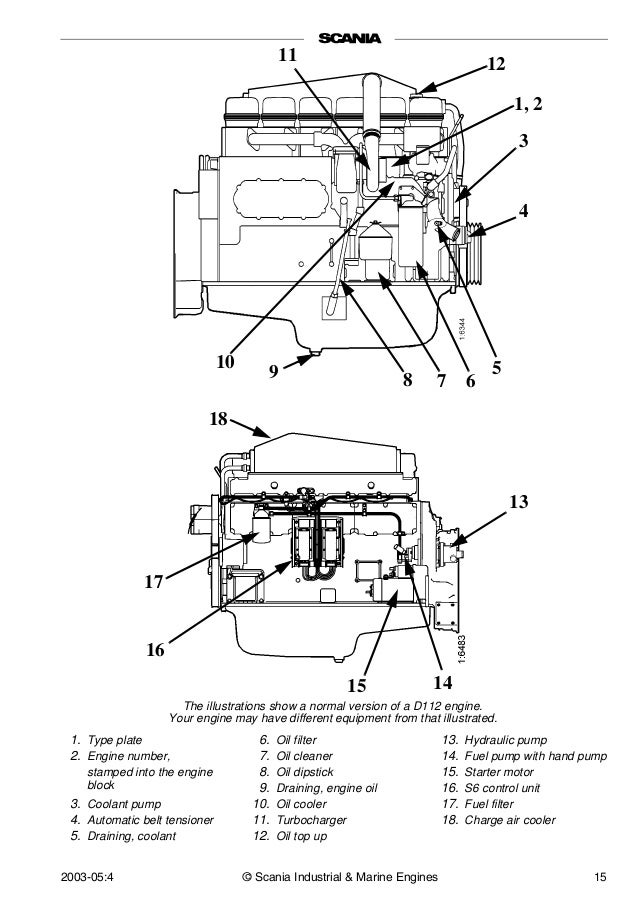 SCANIA

11
12
1, 2
3
4
10
9
8
7
6
5
1:6344

18
13
17
16
15
14
1:6483

The illustrations show a normal version of a D112 engine.
Your engine may have different equipment from that illustrated.

1. Type plate
2. Engine number, stamped into the engine block
3. Coolant pump
4. Automatic belt tensioner
5. Draining, coolant

6. Oil filter
7. Oil cleaner
8. Oil dipstick
9. Draining, engine oil
10. Oil cooler
11. Turbocharger
12. Oil top up

13. Hydraulic pump
14. Fuel pump with hand pump
15. Starter motor
16. S6 control unit
17. Fuel filter
18. Charge air cooler

2003-05:4
© Scania Industrial & Marine Engines
15