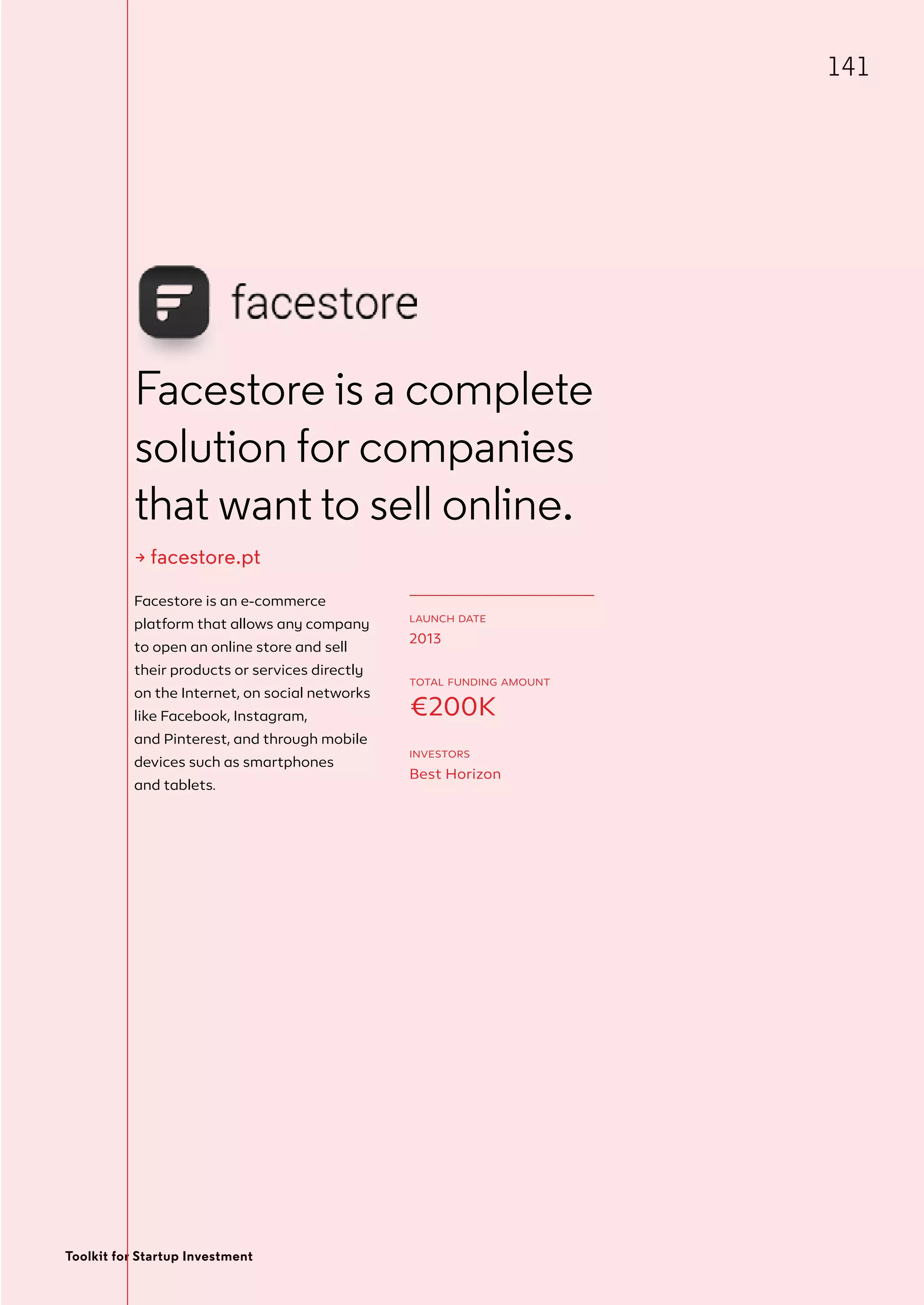 141

facestore

Facestore is a complete solution for companies that want to sell online.

→ facestore.pt

Facestore is an e-commerce platform that allows any company to open an online store and sell their products or services directly on the Internet, on social networks like Facebook, Instagram, and Pinterest, and through mobile devices such as smartphones and tablets.

LAUNCH DATE
2013

TOTAL FUNDING AMOUNT
€200K

INVESTORS
Best Horizon

Toolkit for Startup Investment