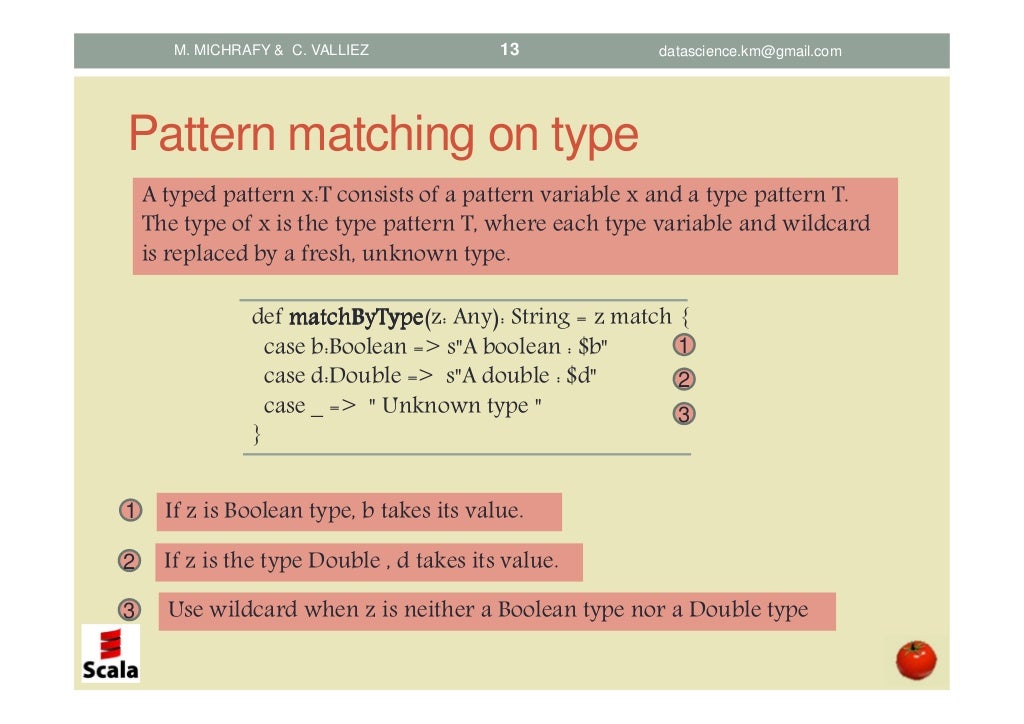 M. MICHRAFY & C. VALLIEZ 13 datascience.km@gmail.com

Pattern matching on type

A typed pattern x:T consists of a pattern variable x and a type pattern T. The type of x is the type pattern T, where each type variable and wildcard is replaced by a fresh, unknown type.

def matchByType(z: Any): String = z match {
case b:Boolean => s"A boolean : $b" 1
case d:Double => s"A double : $d" 2
case _ => " Unknown type " 3
}

1 If z is Boolean type, b takes its value.

2 If z is the type Double , d takes its value.

3 Use wildcard when z is neither a Boolean type nor a Double type

Scala