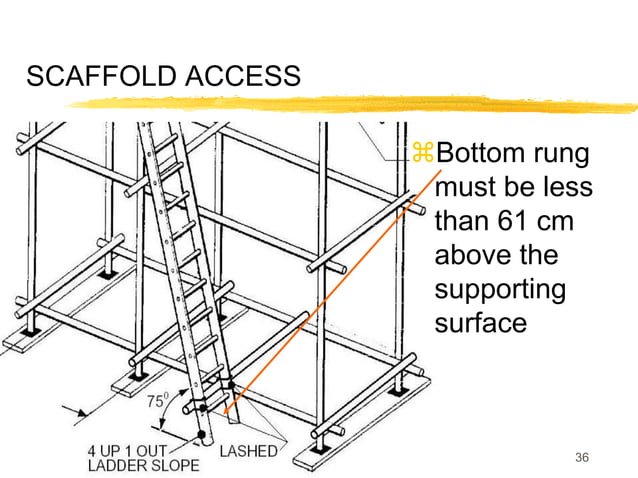 SCAFFOLD ACCESS

⌘Bottom rung must be less than 61 cm above the supporting surface

$75^0$

4 UP 1 OUT LADDER SLOPE

LASHED

36