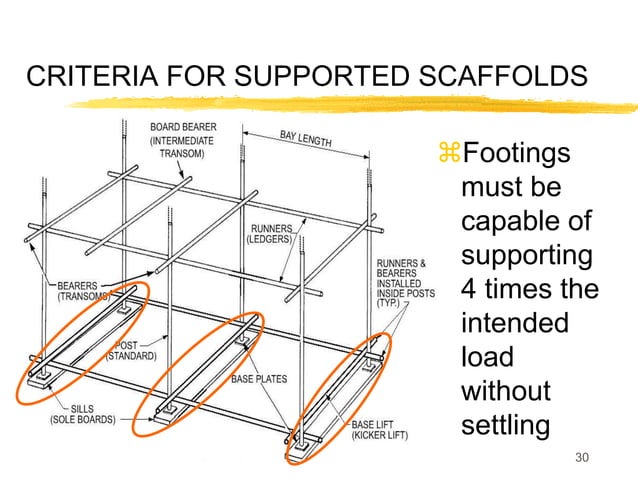 CRITERIA FOR SUPPORTED SCAFFOLDS

BOARD BEARER (INTERMEDIATE TRANSOM)

BAY LENGTH

RUNNERS (LEDGERS)

RUNNERS & BEARERS INSTALLED INSIDE POSTS (TYP.)

BEARERS (TRANSOMS)

POST (STANDARD)

BASE PLATES

SILLS (SOLE BOARDS)

BASE LIFT (KICKER LIFT)

⌘Footings must be capable of supporting 4 times the intended load without settling

30