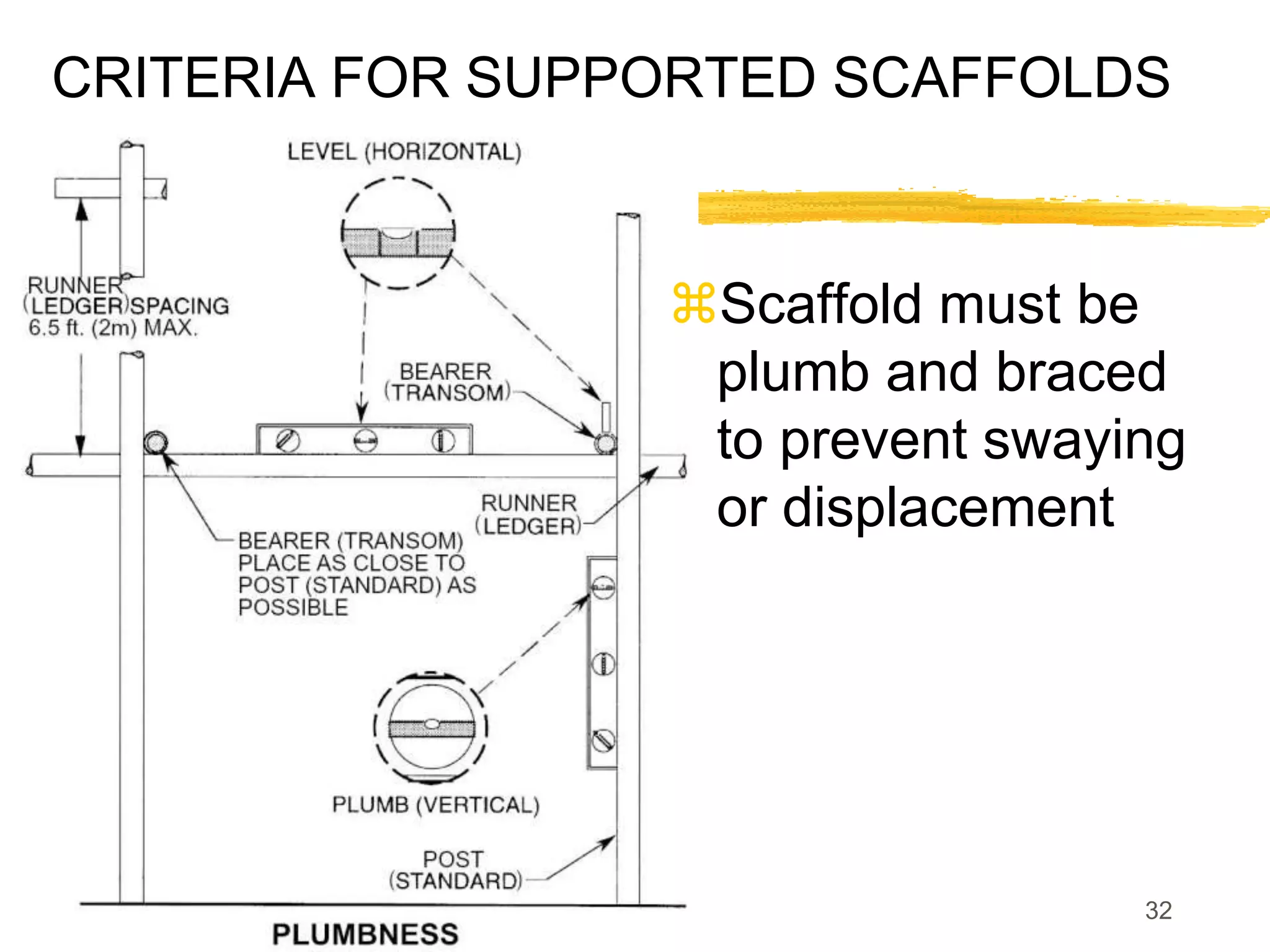 CRITERIA FOR SUPPORTED SCAFFOLDS

LEVEL (HORIZONTAL)

RUNNER (LEDGER) SPACING 6.5 ft. (2m) MAX.

BEARER (TRANSOM)

RUNNER (LEDGER)

BEARER (TRANSOM) PLACE AS CLOSE TO POST (STANDARD) AS POSSIBLE

PLUMB (VERTICAL)

POST (STANDARD)

PLUMBNESS

⌘Scaffold must be plumb and braced to prevent swaying or displacement

32