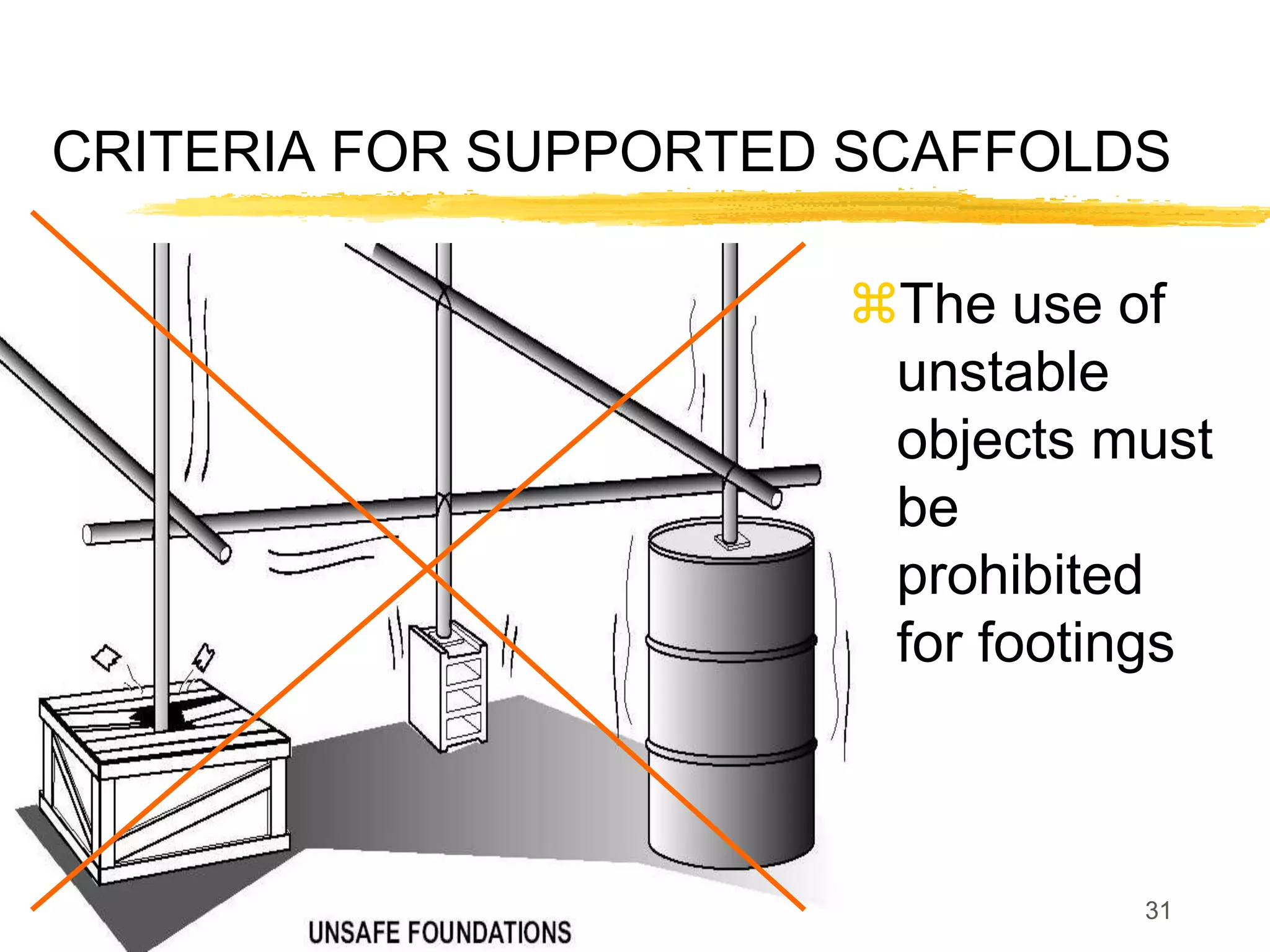 CRITERIA FOR SUPPORTED SCAFFOLDS

⌘The use of unstable objects must be prohibited for footings

UNSAFE FOUNDATIONS

31