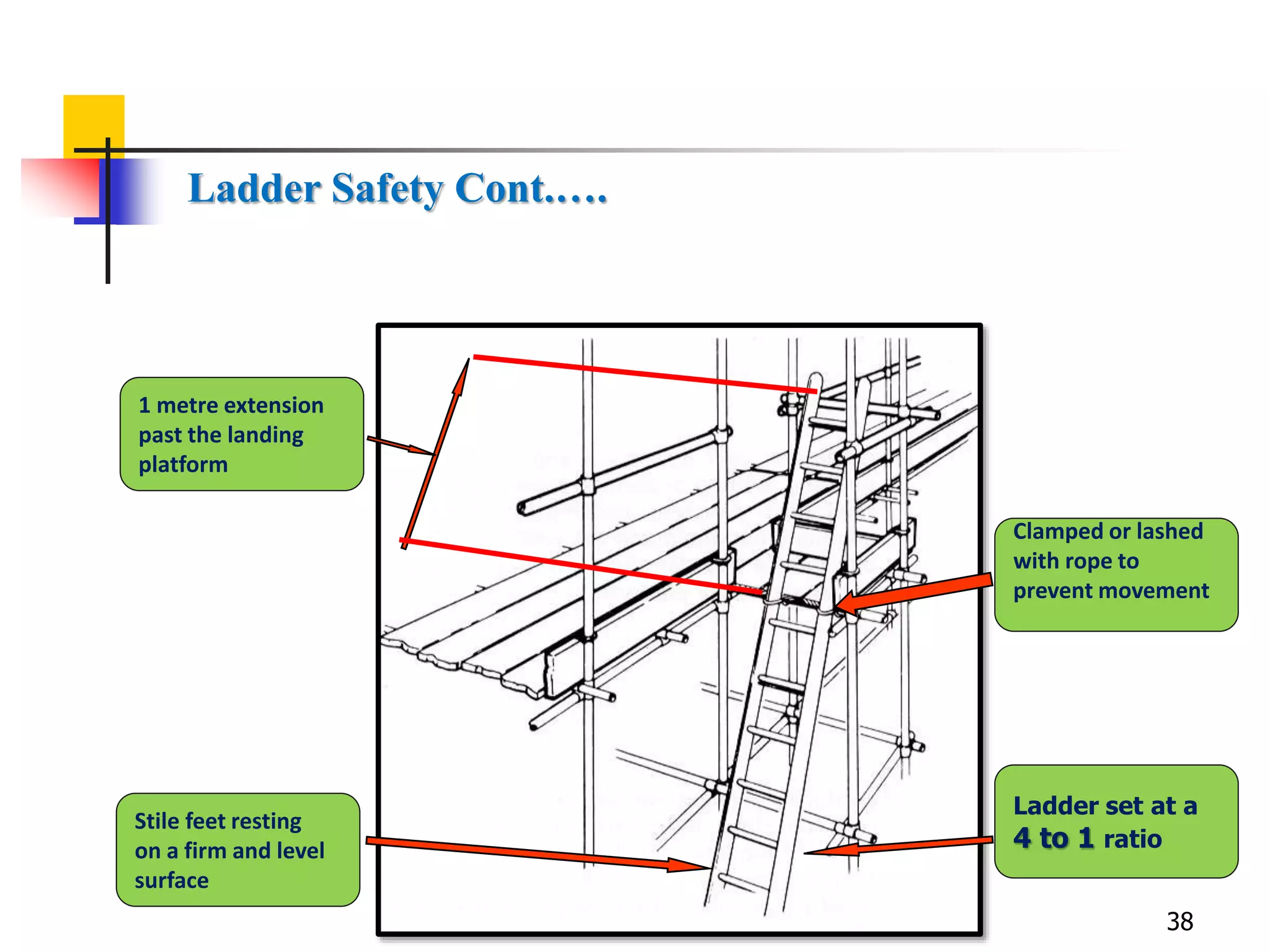 Ladder Safety Cont.….

1 metre extension past the landing platform

Clamped or lashed with rope to prevent movement

Stile feet resting on a firm and level surface

Ladder set at a 4 to 1 ratio

38