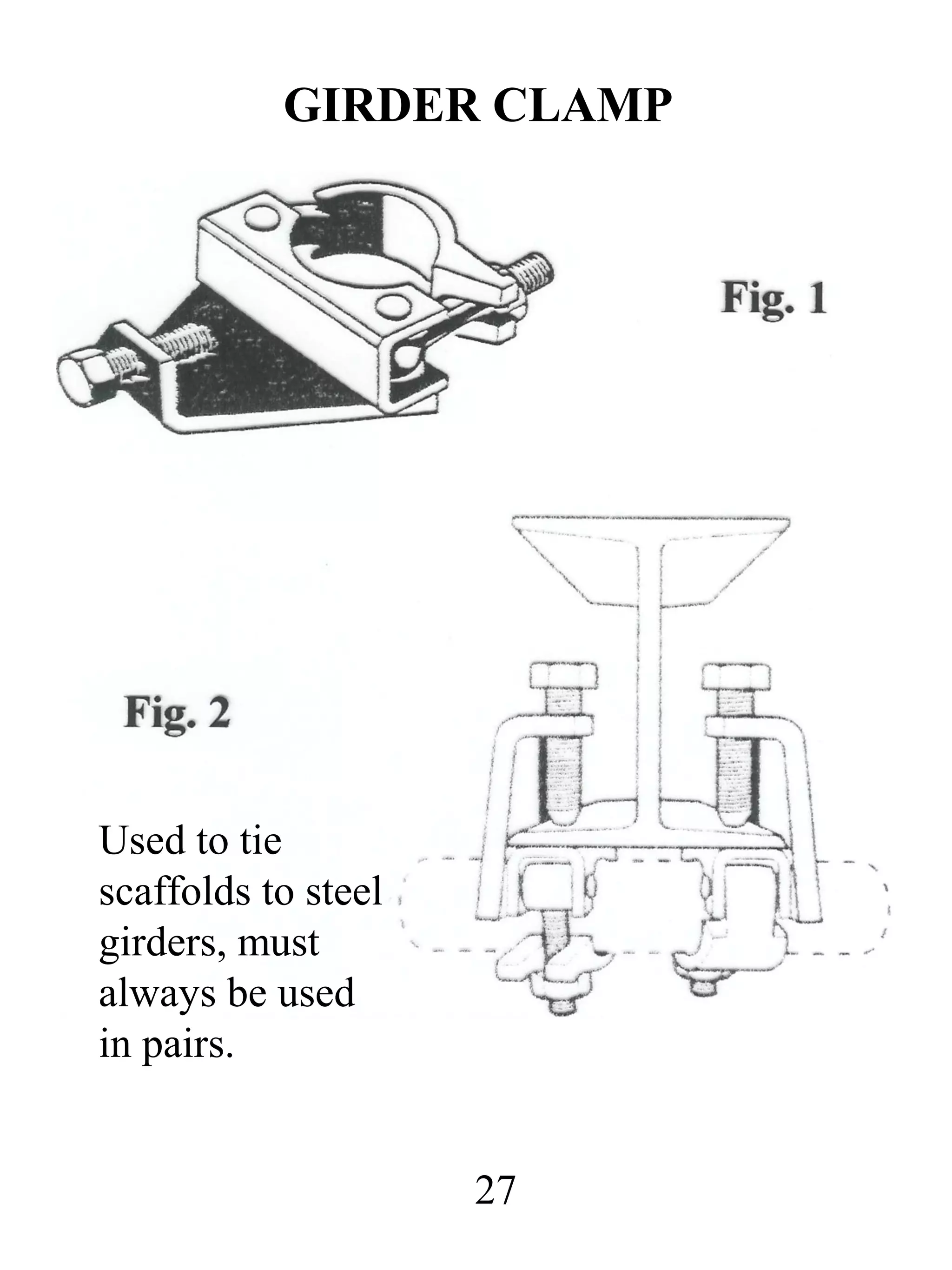 GIRDER CLAMP

Fig. 1

Fig. 2

Used to tie scaffolds to steel girders, must always be used in pairs.

27