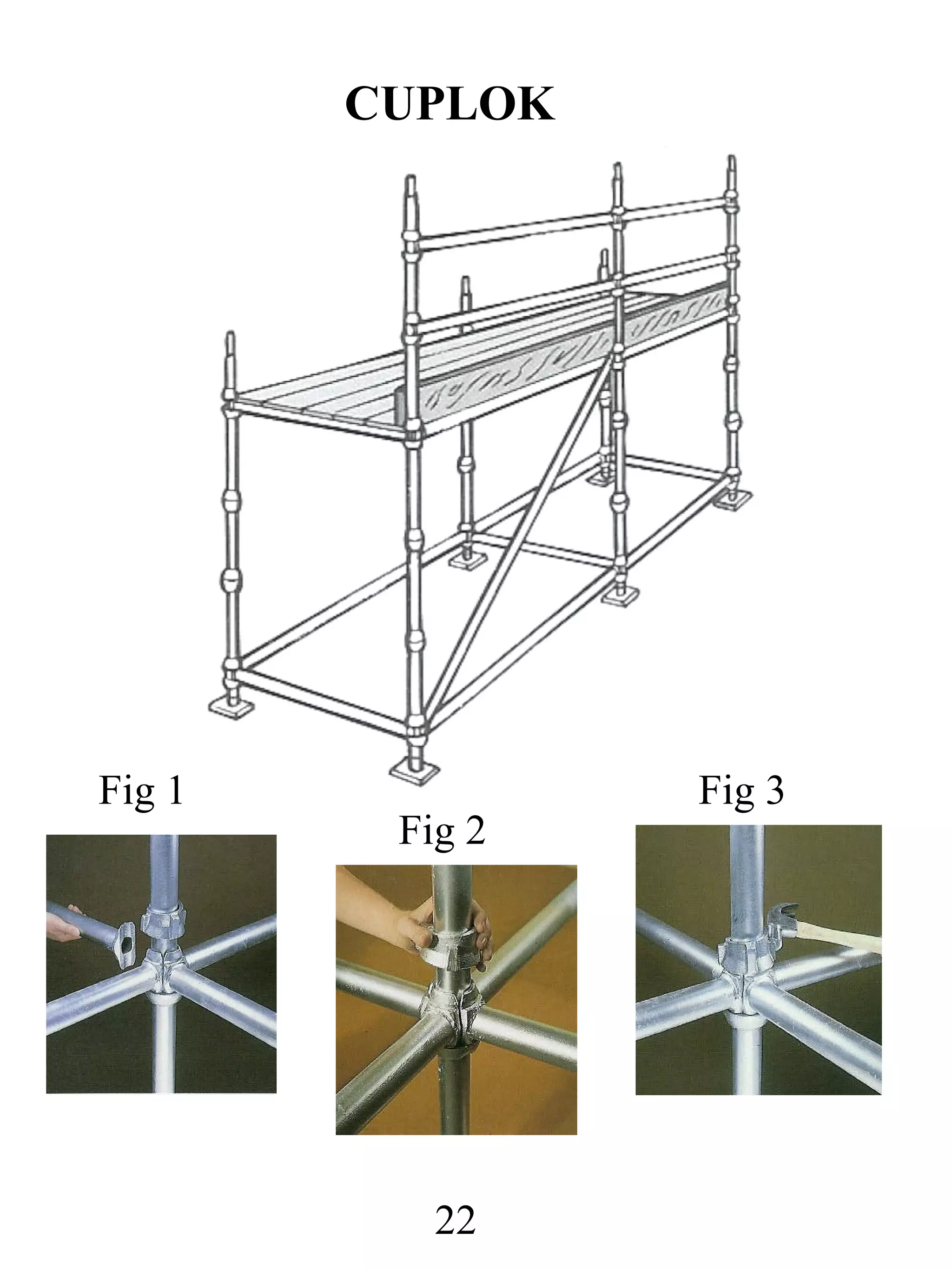 CUPLOK

Fig 1

Fig 2

Fig 3

22