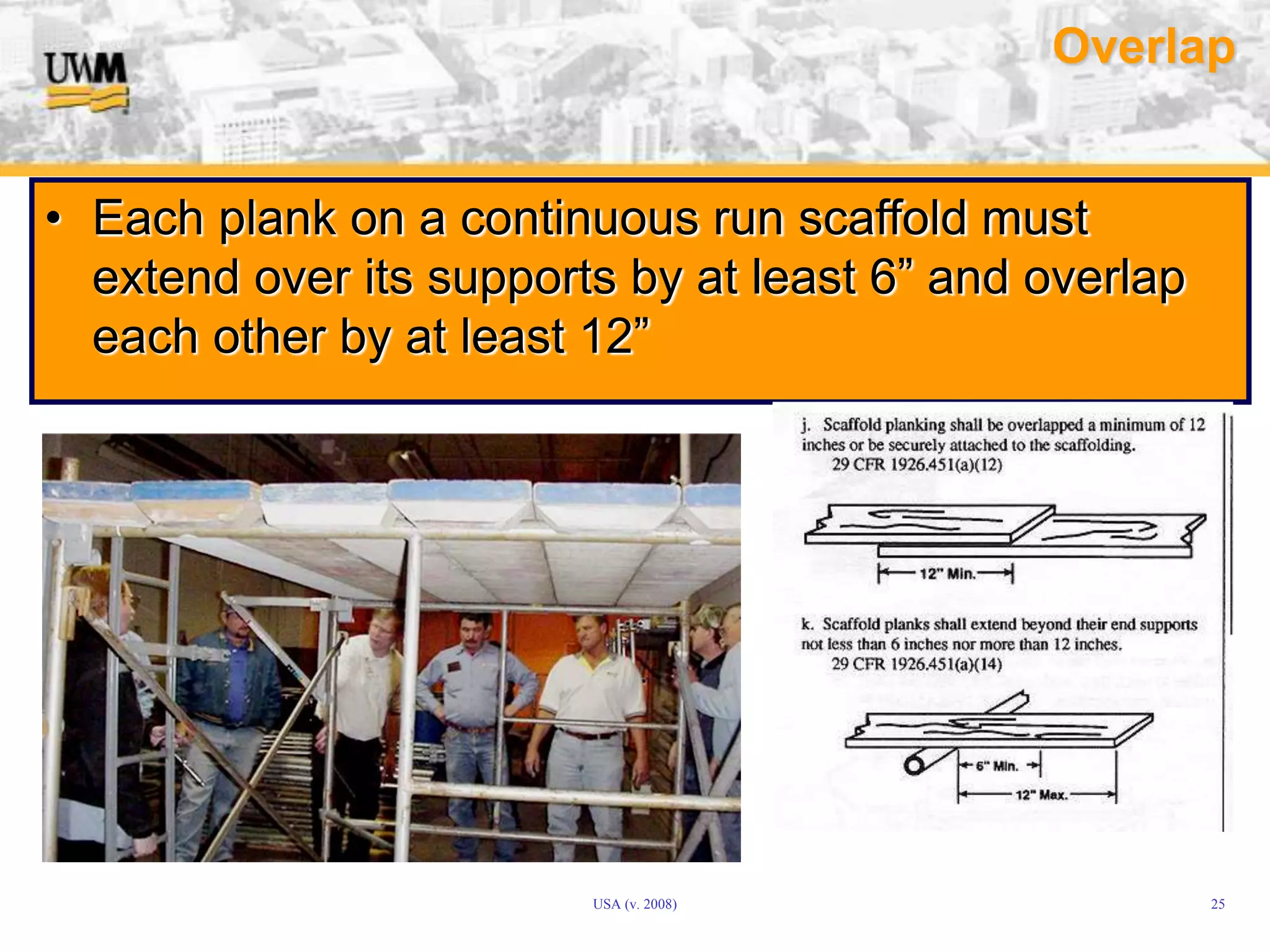 UWM

Overlap

• Each plank on a continuous run scaffold must extend over its supports by at least 6” and overlap each other by at least 12”

j. Scaffold planking shall be overlapped a minimum of 12 inches or be securely attached to the scaffolding.
29 CFR 1926.451(a)(12)

12" Min.

k. Scaffold planks shall extend beyond their end supports not less than 6 inches nor more than 12 inches.
29 CFR 1926.451(a)(14)

6" Min.

12" Max.

USA (v. 2008)

25