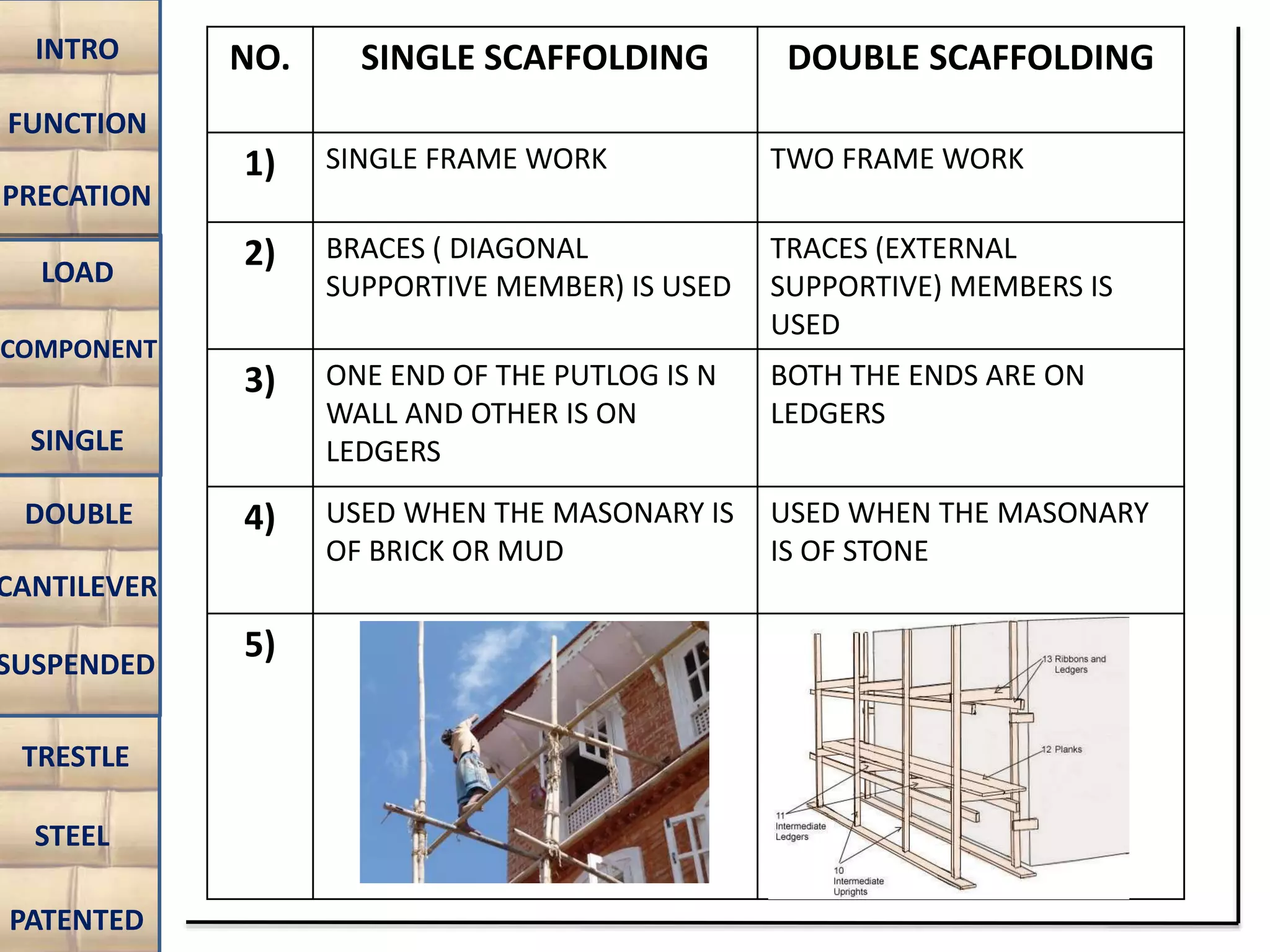 INTRO

FUNCTION

PRECATION

LOAD

COMPONENT

SINGLE

DOUBLE

CANTILEVER

SUSPENDED

TRESTLE

STEEL

PATENTED

| NO. | SINGLE SCAFFOLDING | DOUBLE SCAFFOLDING |
|---|---|---|
| 1) | SINGLE FRAME WORK | TWO FRAME WORK |
| 2) | BRACES ( DIAGONAL SUPPORTIVE MEMBER) IS USED | TRACES (EXTERNAL SUPPORTIVE) MEMBERS IS USED |
| 3) | ONE END OF THE PUTLOG IS N WALL AND OTHER IS ON LEDGERS | BOTH THE ENDS ARE ON LEDGERS |
| 4) | USED WHEN THE MASONARY IS OF BRICK OR MUD | USED WHEN THE MASONARY IS OF STONE |
| 5) | | 13 Ribbons and Ledgers 12 Planks 11 Intermediate Ledgers 10 Intermediate Uprights |