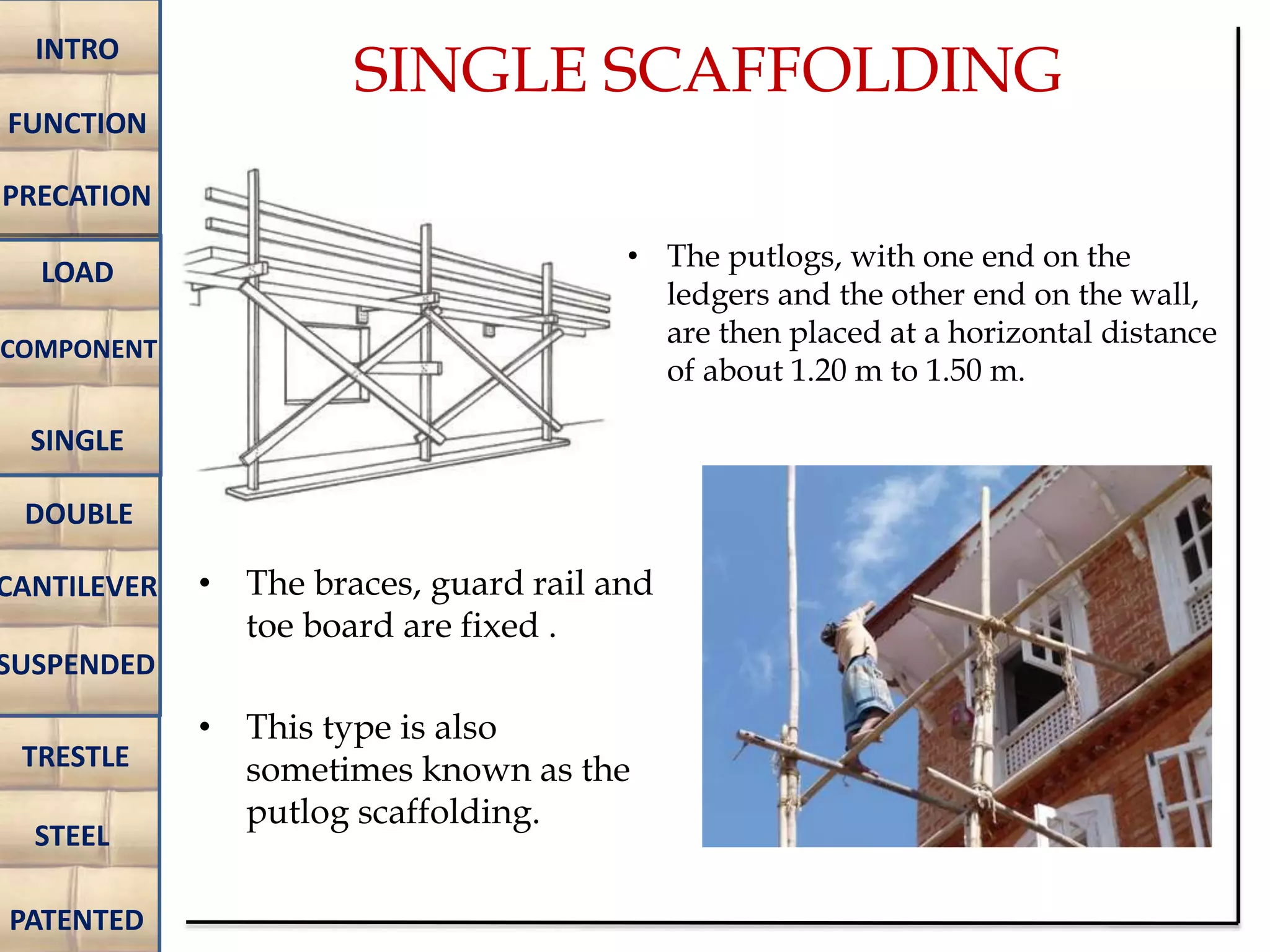 INTRO
FUNCTION
PRECATION
LOAD
COMPONENT
SINGLE
DOUBLE
CANTILEVER
SUSPENDED
TRESTLE
STEEL
PATENTED

SINGLE SCAFFOLDING

• The putlogs, with one end on the ledgers and the other end on the wall, are then placed at a horizontal distance of about 1.20 m to 1.50 m.

• The braces, guard rail and toe board are fixed .

• This type is also sometimes known as the putlog scaffolding.