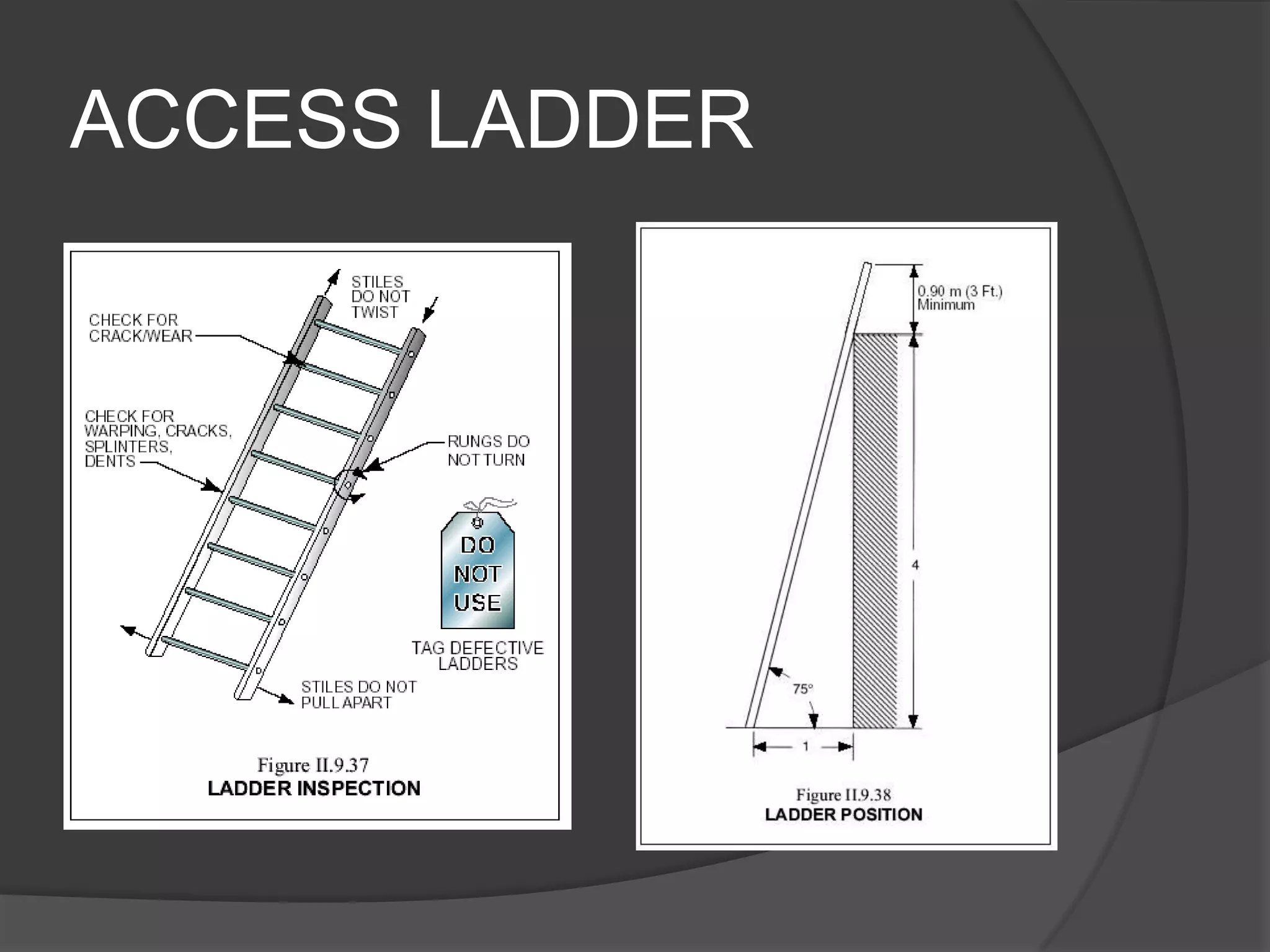 ACCESS LADDER

STILES DO NOT TWIST

CHECK FOR CRACK/WEAR

CHECK FOR WARPING, CRACKS, SPLINTERS, DENTS

RUNGS DO NOT TURN

DO NOT USE

TAG DEFECTIVE LADDERS

STILES DO NOT PULL APART

Figure II.9.37
LADDER INSPECTION

0.90 m (3 Ft.) Minimum

4

75°

1

Figure II.9.38
LADDER POSITION