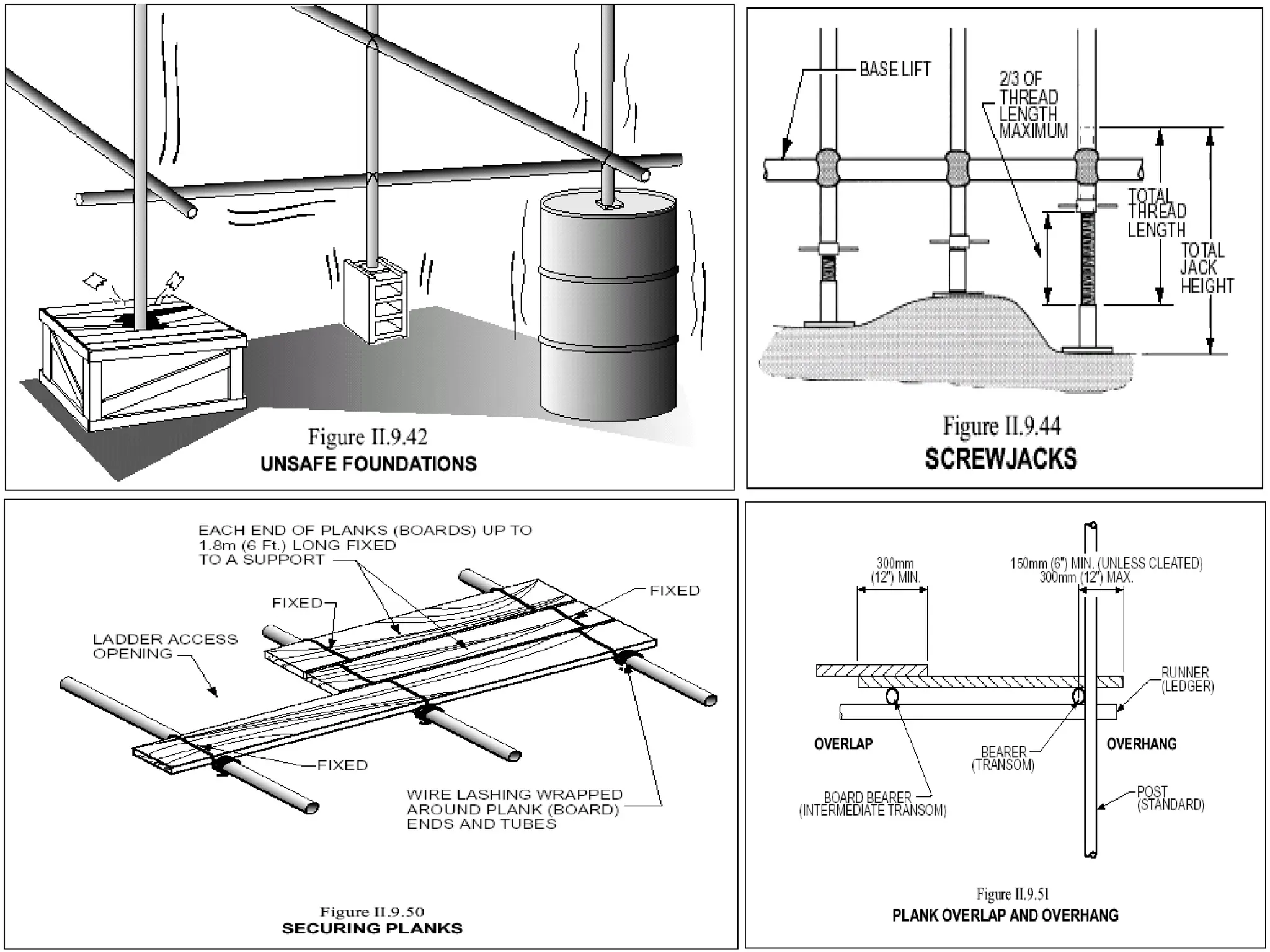 Figure II.9.42
UNSAFE FOUNDATIONS

BASE LIFT
2/3 OF THREAD LENGTH MAXIMUM
TOTAL THREAD LENGTH
TOTAL JACK HEIGHT

Figure II.9.44
SCREWJACKS

EACH END OF PLANKS (BOARDS) UP TO 1.8m (6 Ft.) LONG FIXED TO A SUPPORT
FIXED
FIXED
LADDER ACCESS OPENING
FIXED
WIRE LASHING WRAPPED AROUND PLANK (BOARD) ENDS AND TUBES

Figure II.9.50
SECURING PLANKS

300mm (12") MIN.
150mm (6") MIN. (UNLESS CLEATED) 300mm (12") MAX.
RUNNER (LEDGER)
OVERLAP
BEARER (TRANSOM)
OVERHANG
BOARD BEARER (INTERMEDIATE TRANSOM)
POST (STANDARD)

Figure II.9.51
PLANK OVERLAP AND OVERHANG