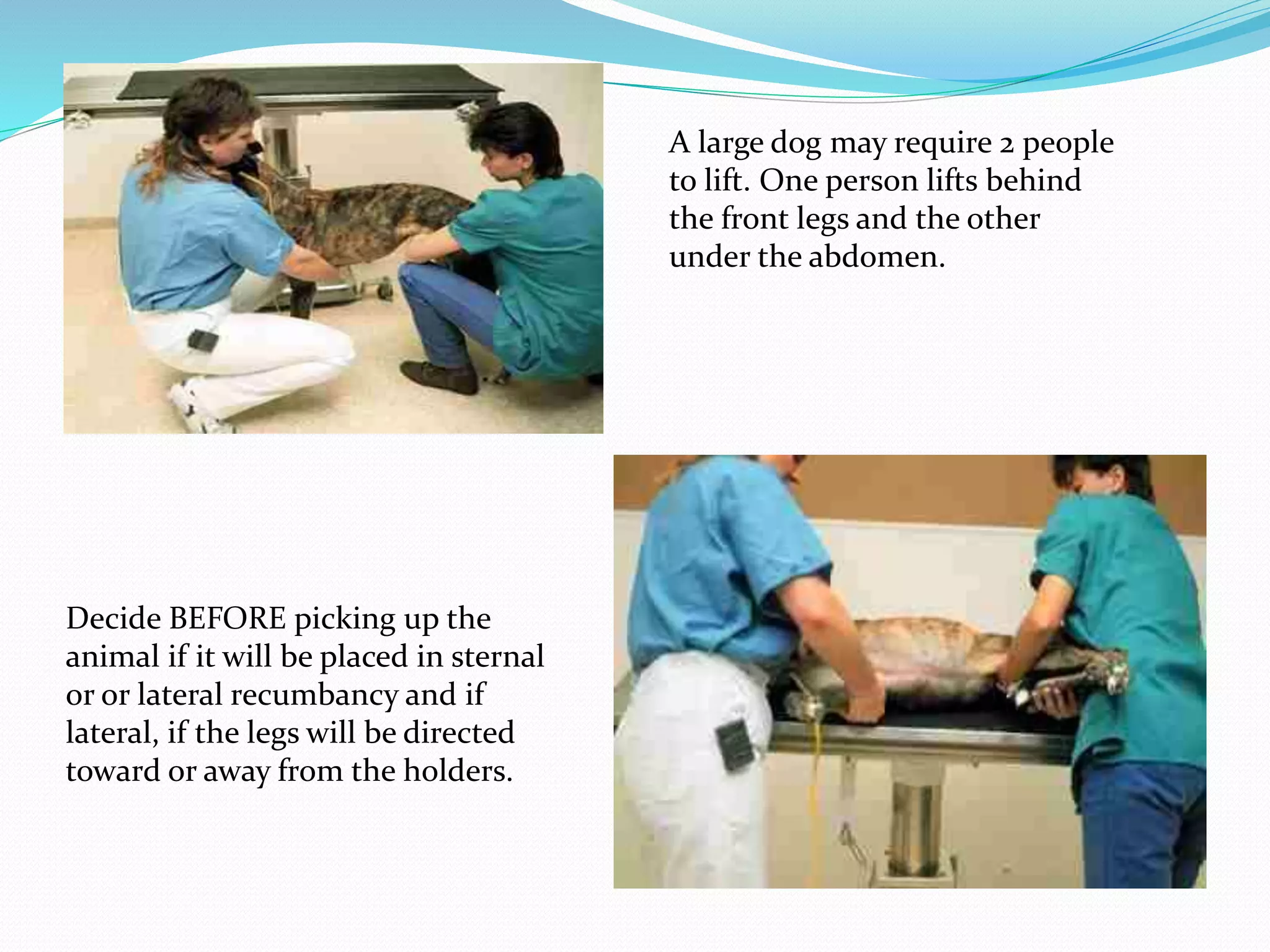 A large dog may require 2 people to lift. One person lifts behind the front legs and the other under the abdomen.

Decide BEFORE picking up the animal if it will be placed in sternal or or lateral recumbancy and if lateral, if the legs will be directed toward or away from the holders.