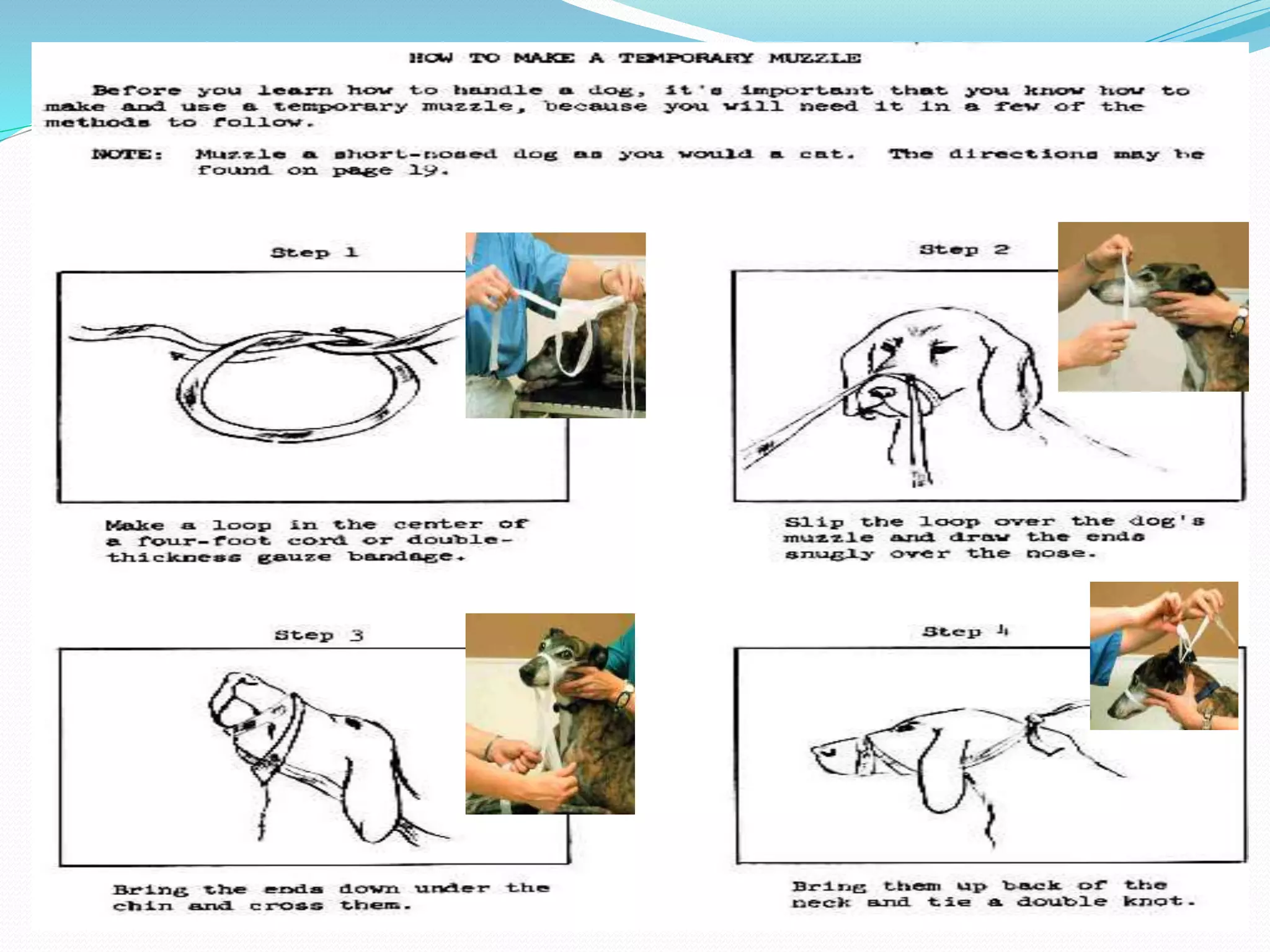 HOW TO MAKE A TEMPORARY MUZZLE

Before you learn how to handle a dog, it's important that you know how to make and use a temporary muzzle, because you will need it in a few of the methods to follow.

NOTE: Muzzle a short-nosed dog as you would a cat. The directions may be found on page 19.

Step 1

Make a loop in the center of a four-foot cord or double-thickness gauze bandage.

Step 2

Slip the loop over the dog's muzzle and draw the ends snugly over the nose.

Step 3

Bring the ends down under the chin and cross them.

Step 4

Bring them up back of the neck and tie a double knot.