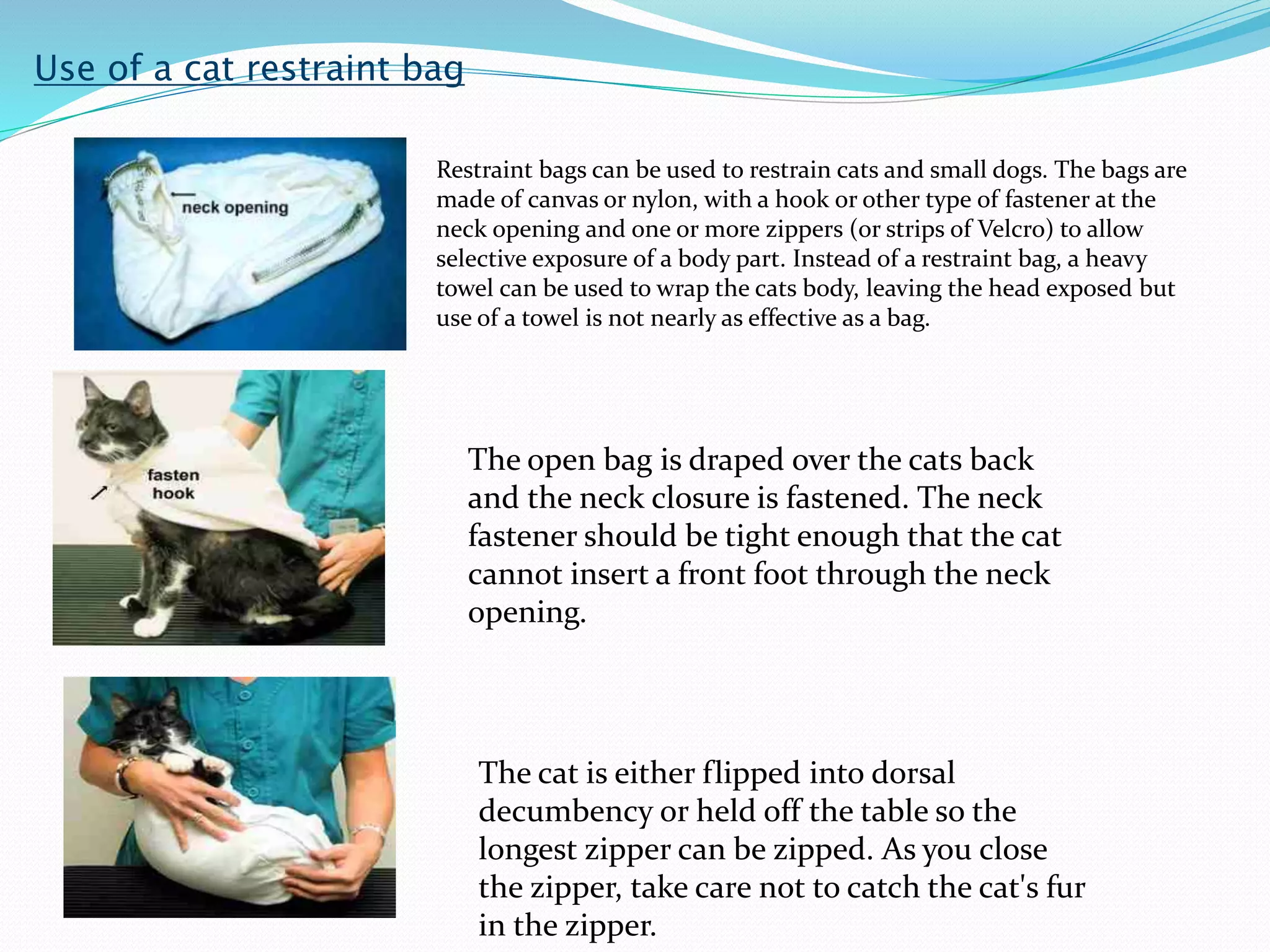 Use of a cat restraint bag

neck opening

Restraint bags can be used to restrain cats and small dogs. The bags are made of canvas or nylon, with a hook or other type of fastener at the neck opening and one or more zippers (or strips of Velcro) to allow selective exposure of a body part. Instead of a restraint bag, a heavy towel can be used to wrap the cats body, leaving the head exposed but use of a towel is not nearly as effective as a bag.

fasten hook

The open bag is draped over the cats back and the neck closure is fastened. The neck fastener should be tight enough that the cat cannot insert a front foot through the neck opening.

The cat is either flipped into dorsal decumbency or held off the table so the longest zipper can be zipped. As you close the zipper, take care not to catch the cat's fur in the zipper.