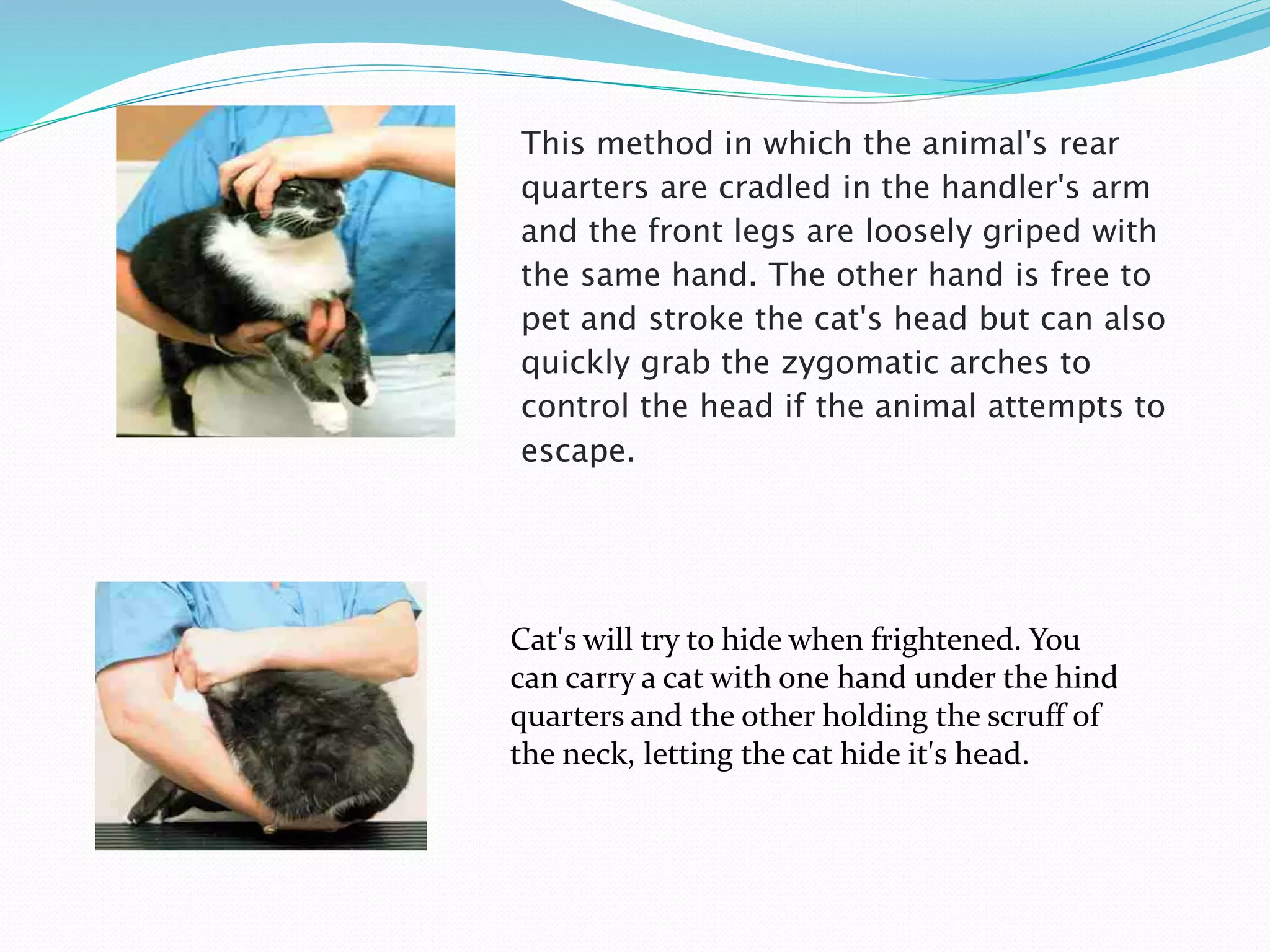 This method in which the animal's rear quarters are cradled in the handler's arm and the front legs are loosely griped with the same hand. The other hand is free to pet and stroke the cat's head but can also quickly grab the zygomatic arches to control the head if the animal attempts to escape.

Cat's will try to hide when frightened. You can carry a cat with one hand under the hind quarters and the other holding the scruff of the neck, letting the cat hide it's head.