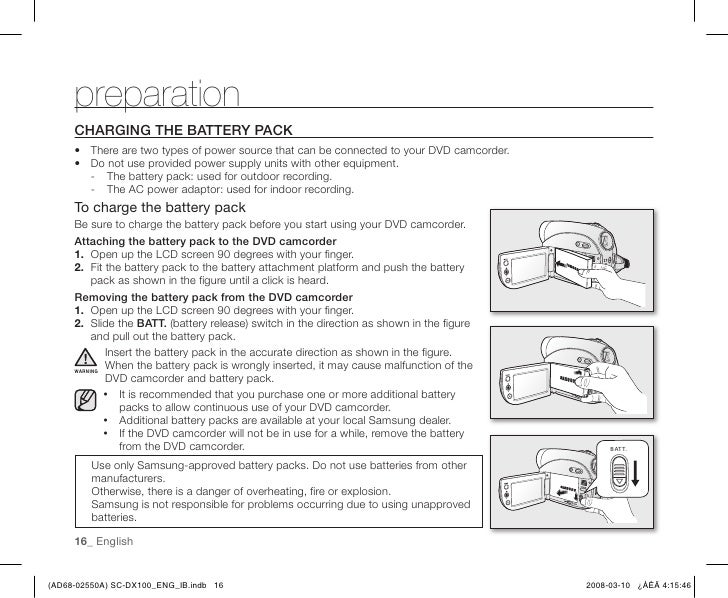 preparation

CHARGING THE BATTERY PACK

• There are two types of power source that can be connected to your DVD camcorder.
• Do not use provided power supply units with other equipment.
- The battery pack: used for outdoor recording.
- The AC power adaptor: used for indoor recording.

To charge the battery pack

Be sure to charge the battery pack before you start using your DVD camcorder.

Attaching the battery pack to the DVD camcorder

1. Open up the LCD screen 90 degrees with your finger.
2. Fit the battery pack to the battery attachment platform and push the battery pack as shown in the figure until a click is heard.

Removing the battery pack from the DVD camcorder

1. Open up the LCD screen 90 degrees with your finger.
2. Slide the BATT. (battery release) switch in the direction as shown in the figure and pull out the battery pack.

WARNING

Insert the battery pack in the accurate direction as shown in the figure. When the battery pack is wrongly inserted, it may cause malfunction of the DVD camcorder and battery pack.

• It is recommended that you purchase one or more additional battery packs to allow continuous use of your DVD camcorder.
• Additional battery packs are available at your local Samsung dealer.
• If the DVD camcorder will not be in use for a while, remove the battery from the DVD camcorder.

Use only Samsung-approved battery packs. Do not use batteries from other manufacturers.
Otherwise, there is a danger of overheating, fire or explosion.
Samsung is not responsible for problems occurring due to using unapproved batteries.

BATT.

16_ English

(AD68-02550A) SC-DX100_ENG_IB.indb 16

2008-03-10 ¿ÀÈÄ 4:15:46