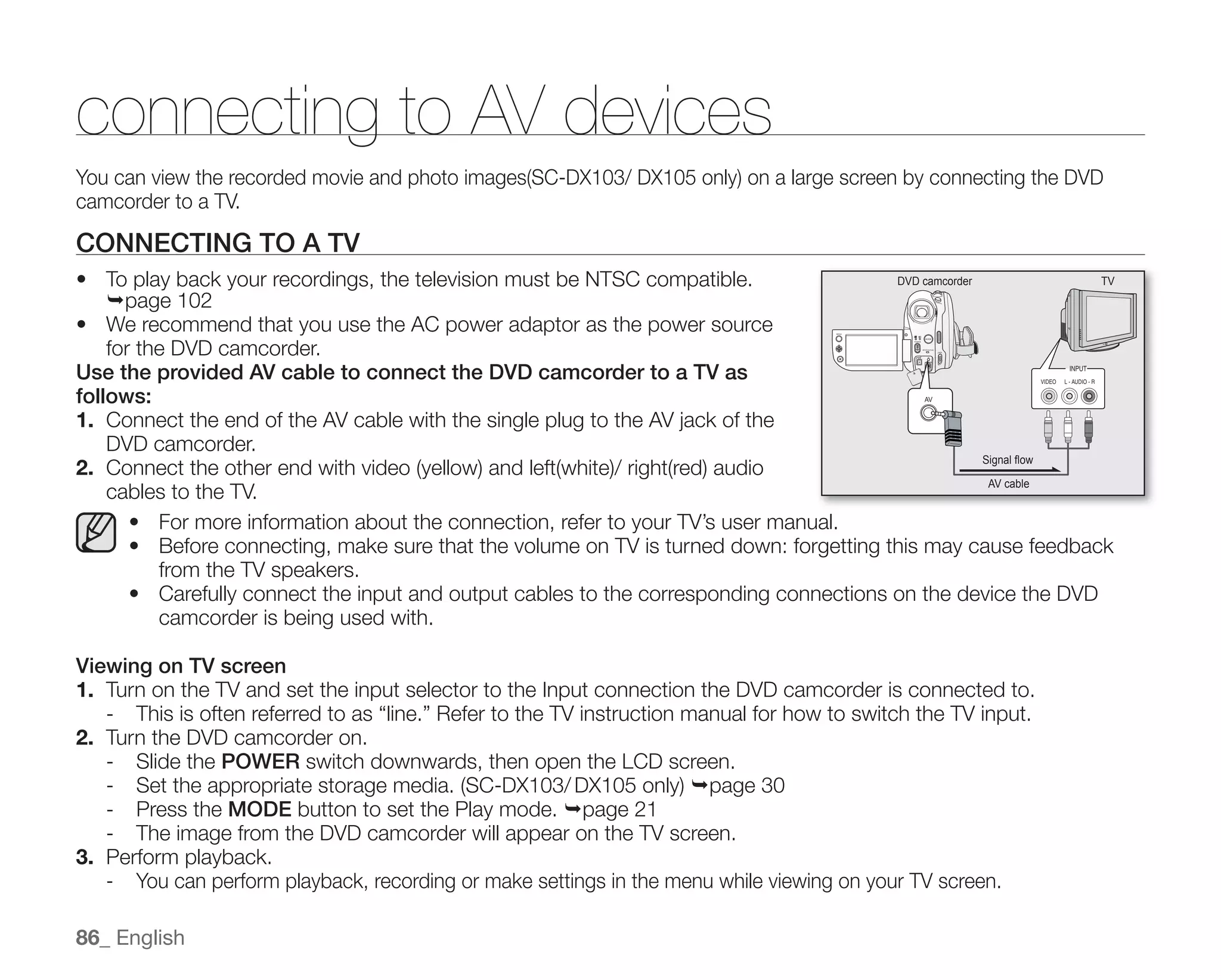 connecting to AV devices

You can view the recorded movie and photo images(SC-DX103/ DX105 only) on a large screen by connecting the DVD camcorder to a TV.

CONNECTING TO A TV

• To play back your recordings, the television must be NTSC compatible. ➥page 102
• We recommend that you use the AC power adaptor as the power source for the DVD camcorder.

Use the provided AV cable to connect the DVD camcorder to a TV as follows:

1. Connect the end of the AV cable with the single plug to the AV jack of the DVD camcorder.
2. Connect the other end with video (yellow) and left(white)/ right(red) audio cables to the TV.

DVD camcorder
TV
INPUT
VIDEO L - AUDIO - R
AV
Signal flow
AV cable

• For more information about the connection, refer to your TV's user manual.
• Before connecting, make sure that the volume on TV is turned down: forgetting this may cause feedback from the TV speakers.
• Carefully connect the input and output cables to the corresponding connections on the device the DVD camcorder is being used with.

Viewing on TV screen

1. Turn on the TV and set the input selector to the Input connection the DVD camcorder is connected to.
- This is often referred to as "line." Refer to the TV instruction manual for how to switch the TV input.
2. Turn the DVD camcorder on.
- Slide the POWER switch downwards, then open the LCD screen.
- Set the appropriate storage media. (SC-DX103/ DX105 only) ➥page 30
- Press the MODE button to set the Play mode. ➥page 21
- The image from the DVD camcorder will appear on the TV screen.
3. Perform playback.
- You can perform playback, recording or make settings in the menu while viewing on your TV screen.

86_ English