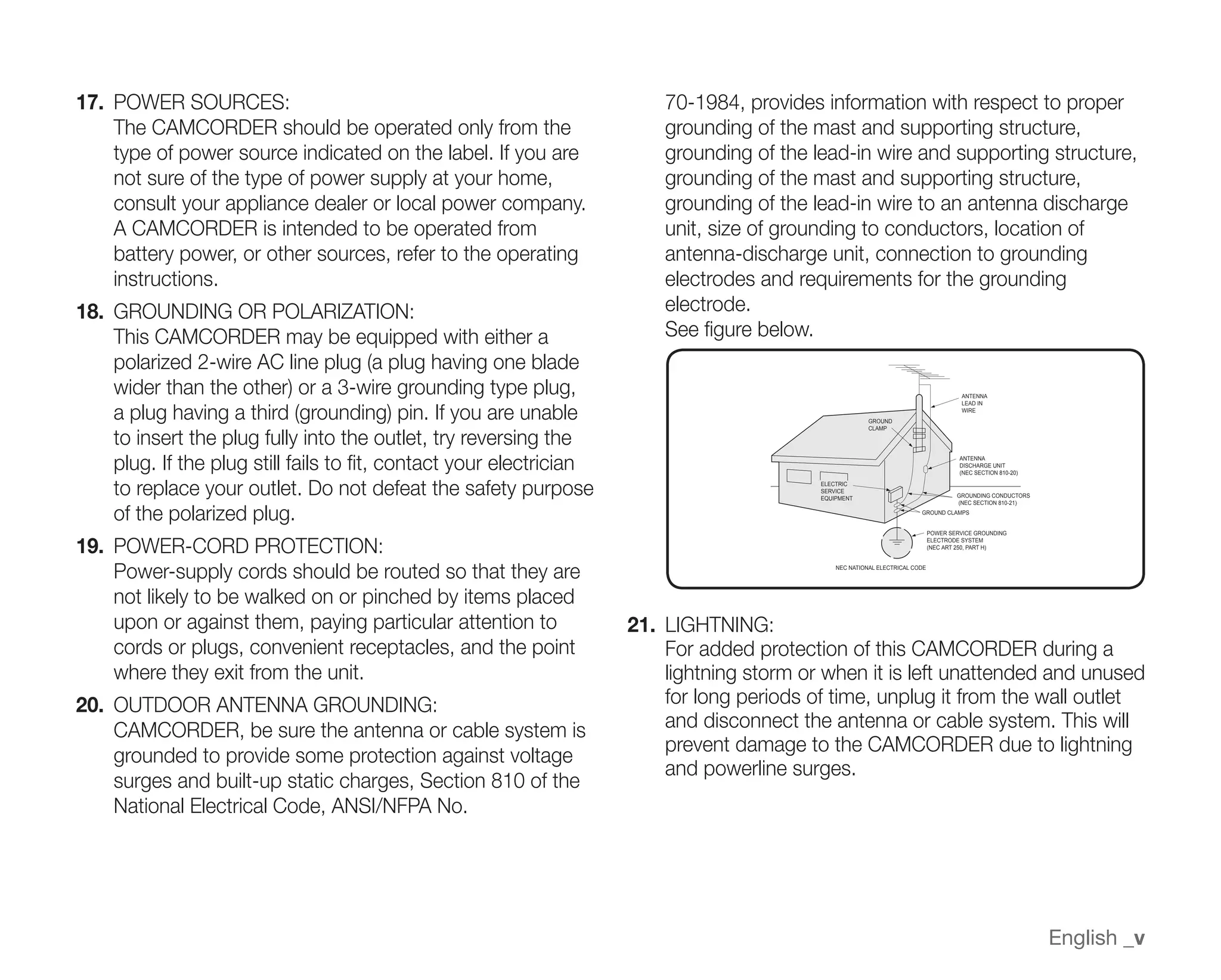 17. POWER SOURCES:
The CAMCORDER should be operated only from the type of power source indicated on the label. If you are not sure of the type of power supply at your home, consult your appliance dealer or local power company. A CAMCORDER is intended to be operated from battery power, or other sources, refer to the operating instructions.

18. GROUNDING OR POLARIZATION:
This CAMCORDER may be equipped with either a polarized 2-wire AC line plug (a plug having one blade wider than the other) or a 3-wire grounding type plug, a plug having a third (grounding) pin. If you are unable to insert the plug fully into the outlet, try reversing the plug. If the plug still fails to fit, contact your electrician to replace your outlet. Do not defeat the safety purpose of the polarized plug.

19. POWER-CORD PROTECTION:
Power-supply cords should be routed so that they are not likely to be walked on or pinched by items placed upon or against them, paying particular attention to cords or plugs, convenient receptacles, and the point where they exit from the unit.

20. OUTDOOR ANTENNA GROUNDING:
CAMCORDER, be sure the antenna or cable system is grounded to provide some protection against voltage surges and built-up static charges, Section 810 of the National Electrical Code, ANSI/NFPA No. 70-1984, provides information with respect to proper grounding of the mast and supporting structure, grounding of the lead-in wire and supporting structure, grounding of the mast and supporting structure, grounding of the lead-in wire to an antenna discharge unit, size of grounding to conductors, location of antenna-discharge unit, connection to grounding electrodes and requirements for the grounding electrode.
See figure below.

ANTENNA LEAD IN WIRE
GROUND CLAMP
ANTENNA DISCHARGE UNIT (NEC SECTION 810-20)
ELECTRIC SERVICE EQUIPMENT
GROUNDING CONDUCTORS (NEC SECTION 810-21)
GROUND CLAMPS
POWER SERVICE GROUNDING ELECTRODE SYSTEM (NEC ART 250, PART H)
NEC NATIONAL ELECTRICAL CODE

21. LIGHTNING:
For added protection of this CAMCORDER during a lightning storm or when it is left unattended and unused for long periods of time, unplug it from the wall outlet and disconnect the antenna or cable system. This will prevent damage to the CAMCORDER due to lightning and powerline surges.

English _v