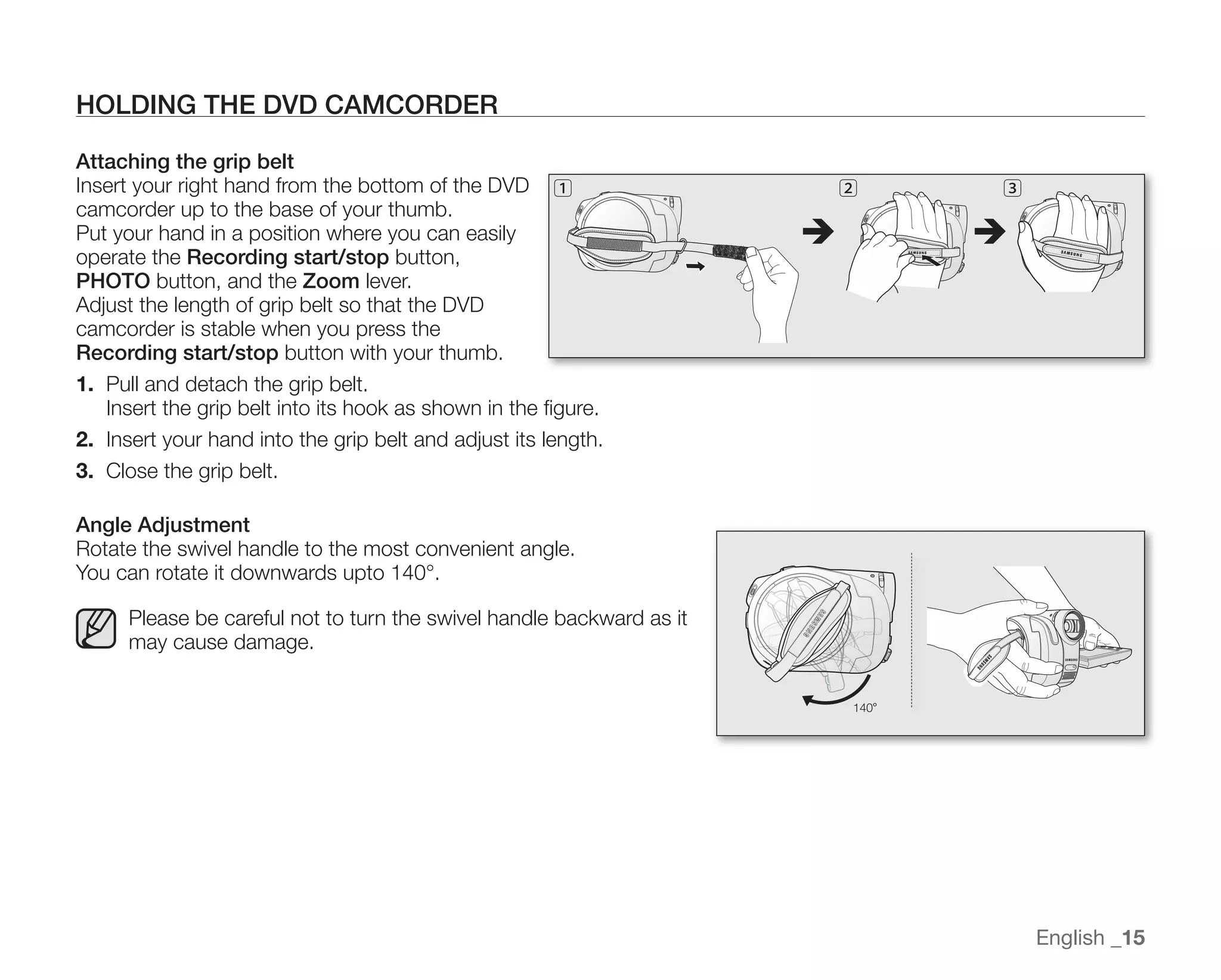 HOLDING THE DVD CAMCORDER

Attaching the grip belt
Insert your right hand from the bottom of the DVD camcorder up to the base of your thumb.
Put your hand in a position where you can easily operate the Recording start/stop button, PHOTO button, and the Zoom lever.
Adjust the length of grip belt so that the DVD camcorder is stable when you press the Recording start/stop button with your thumb.

1 2 3

SAMSUNG SAMSUNG

1. Pull and detach the grip belt.
Insert the grip belt into its hook as shown in the figure.
2. Insert your hand into the grip belt and adjust its length.
3. Close the grip belt.

Angle Adjustment
Rotate the swivel handle to the most convenient angle.
You can rotate it downwards upto 140°.

Please be careful not to turn the swivel handle backward as it may cause damage.

SAMSUNG

140°

SAMSUNG SAMSUNG

English _15