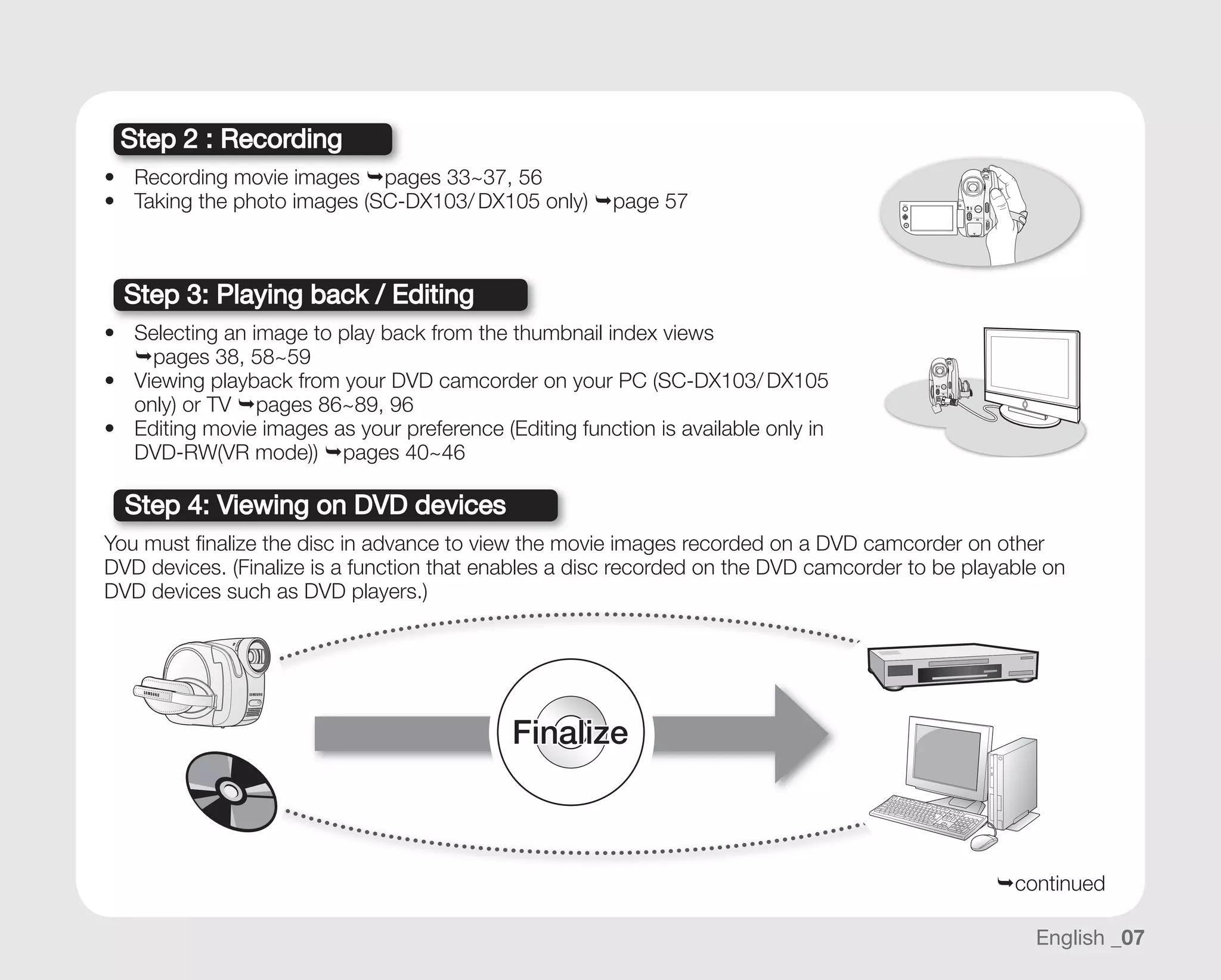 Step 2 : Recording

• Recording movie images ➥pages 33~37, 56
• Taking the photo images (SC-DX103/ DX105 only) ➥page 57

Step 3: Playing back / Editing

• Selecting an image to play back from the thumbnail index views ➥pages 38, 58~59
• Viewing playback from your DVD camcorder on your PC (SC-DX103/ DX105 only) or TV ➥pages 86~89, 96
• Editing movie images as your preference (Editing function is available only in DVD-RW(VR mode)) ➥pages 40~46

Step 4: Viewing on DVD devices

You must finalize the disc in advance to view the movie images recorded on a DVD camcorder on other DVD devices. (Finalize is a function that enables a disc recorded on the DVD camcorder to be playable on DVD devices such as DVD players.)

SAMSUNG

SAMSUNG

Finalize

➥continued

English _07