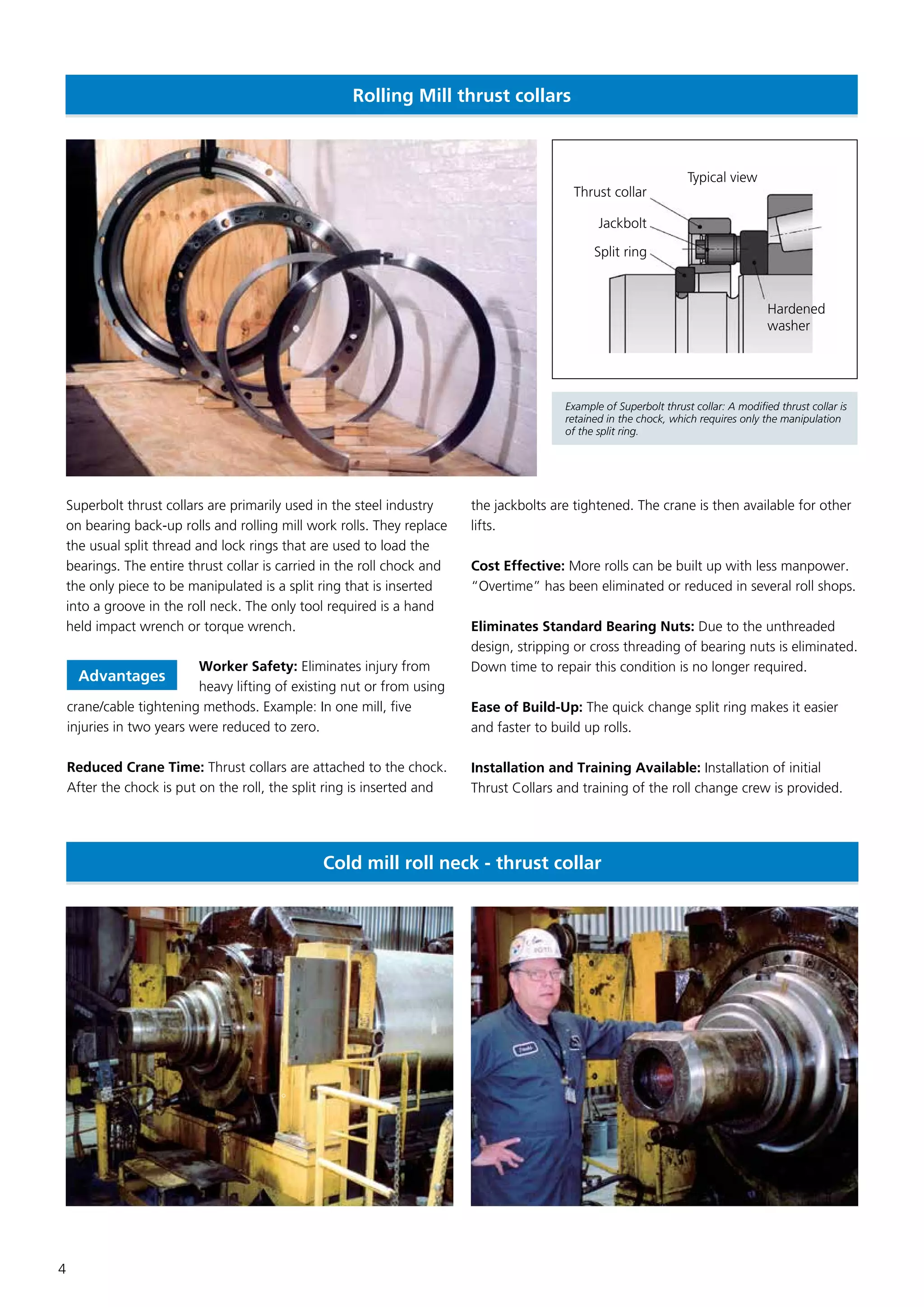 Rolling Mill thrust collars

Typical view
Thrust collar
Jackbolt
Split ring
Hardened washer

Example of Superbolt thrust collar: A modified thrust collar is retained in the chock, which requires only the manipulation of the split ring.

Superbolt thrust collars are primarily used in the steel industry on bearing back-up rolls and rolling mill work rolls. They replace the usual split thread and lock rings that are used to load the bearings. The entire thrust collar is carried in the roll chock and the only piece to be manipulated is a split ring that is inserted into a groove in the roll neck. The only tool required is a hand held impact wrench or torque wrench.

Advantages

**Worker Safety:** Eliminates injury from heavy lifting of existing nut or from using crane/cable tightening methods. Example: In one mill, five injuries in two years were reduced to zero.

**Reduced Crane Time:** Thrust collars are attached to the chock. After the chock is put on the roll, the split ring is inserted and the jackbolts are tightened. The crane is then available for other lifts.

**Cost Effective:** More rolls can be built up with less manpower. "Overtime" has been eliminated or reduced in several roll shops.

**Eliminates Standard Bearing Nuts:** Due to the unthreaded design, stripping or cross threading of bearing nuts is eliminated. Down time to repair this condition is no longer required.

**Ease of Build-Up:** The quick change split ring makes it easier and faster to build up rolls.

**Installation and Training Available:** Installation of initial Thrust Collars and training of the roll change crew is provided.

Cold mill roll neck - thrust collar

4