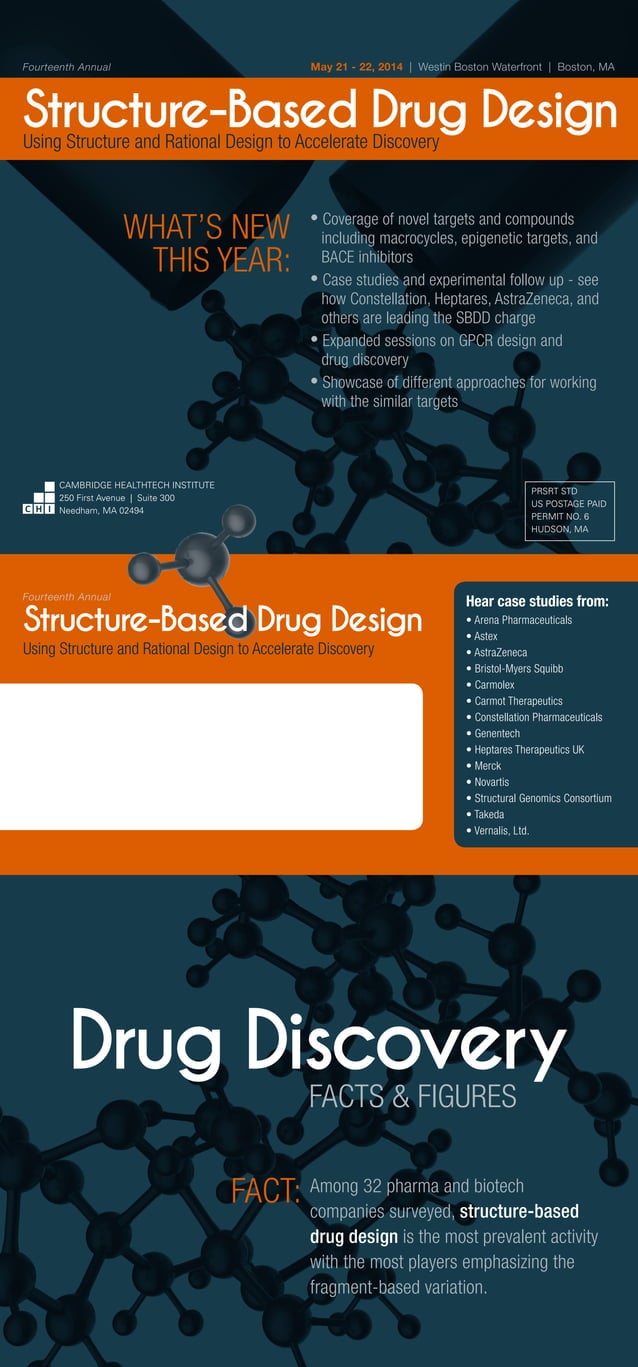 Fourteenth Annual

May 21 - 22, 2014 | Westin Boston Waterfront | Boston, MA

Structure-Based Drug Design

Using Structure and Rational Design to Accelerate Discovery

WHAT'S NEW THIS YEAR:

• Coverage of novel targets and compounds including macrocycles, epigenetic targets, and BACE inhibitors
• Case studies and experimental follow up - see how Constellation, Heptares, AstraZeneca, and others are leading the SBDD charge
• Expanded sessions on GPCR design and drug discovery
• Showcase of different approaches for working with the similar targets

CHI
CAMBRIDGE HEALTHTECH INSTITUTE
250 First Avenue | Suite 300
Needham, MA 02494

PRSRT STD
US POSTAGE PAID
PERMIT NO. 6
HUDSON, MA

Fourteenth Annual

Structure-Based Drug Design

Using Structure and Rational Design to Accelerate Discovery

Hear case studies from:
• Arena Pharmaceuticals
• Astex
• AstraZeneca
• Bristol-Myers Squibb
• Carmolex
• Carmot Therapeutics
• Constellation Pharmaceuticals
• Genentech
• Heptares Therapeutics UK
• Merck
• Novartis
• Structural Genomics Consortium
• Takeda
• Vernalis, Ltd.

Drug Discovery

FACTS & FIGURES

FACT: Among 32 pharma and biotech companies surveyed, structure-based drug design is the most prevalent activity with the most players emphasizing the fragment-based variation.