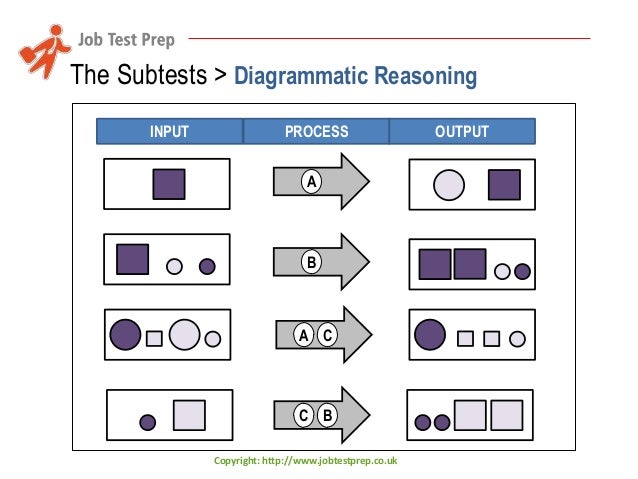 Job Test Prep

The Subtests > Diagrammatic Reasoning

| INPUT | PROCESS | OUTPUT |
|---|---|---|
|  | A |  |
|  | B |  |
|  | A C |  |
|  | C B |  |

Copyright: http://www.jobtestprep.co.uk