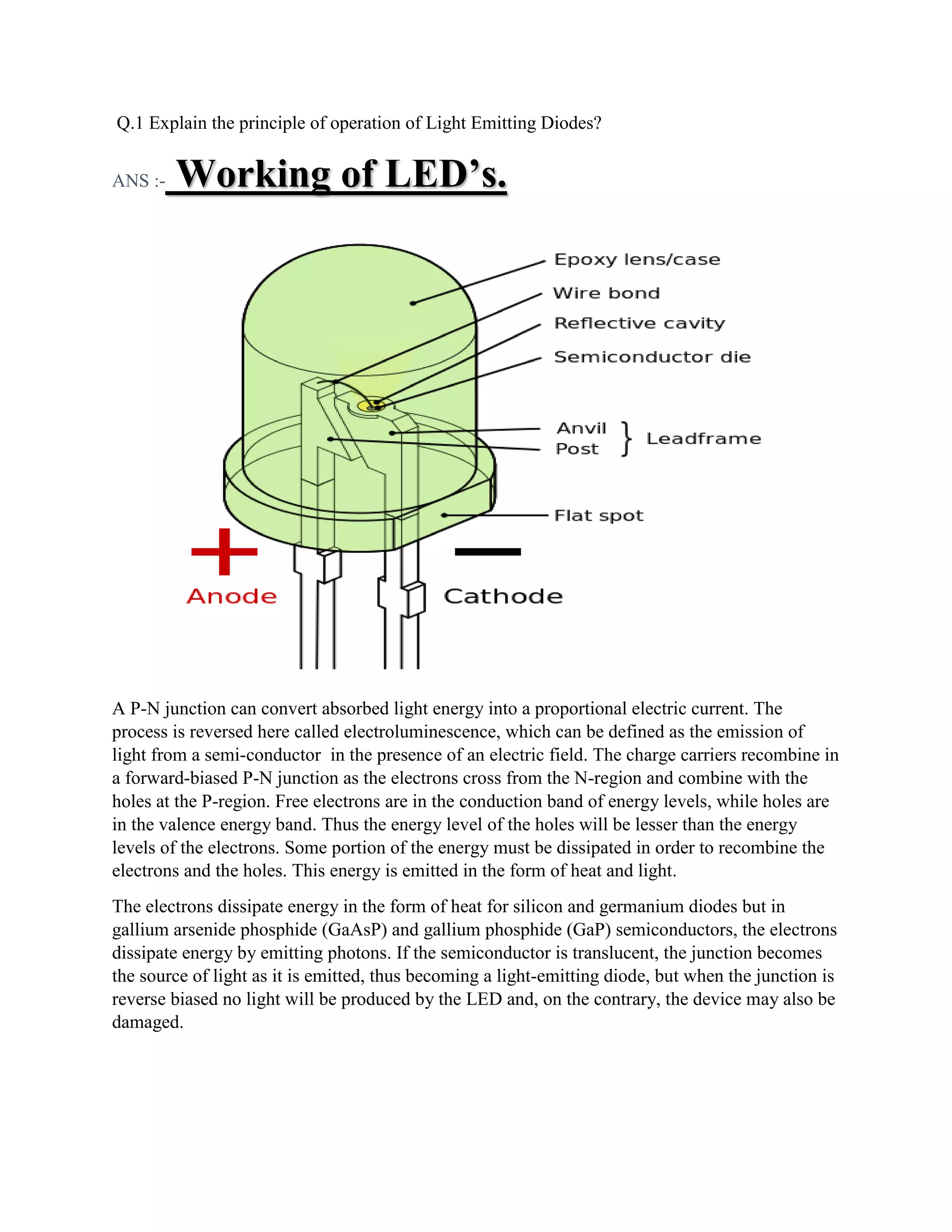 Q.1 Explain the principle of operation of Light Emitting Diodes?

ANS :- Working of LED's.

Epoxy lens/case
Wire bond
Reflective cavity
Semiconductor die
Anvil
Post
Leadframe
Flat spot
+
Anode
−
Cathode

A P-N junction can convert absorbed light energy into a proportional electric current. The process is reversed here called electroluminescence, which can be defined as the emission of light from a semi-conductor in the presence of an electric field. The charge carriers recombine in a forward-biased P-N junction as the electrons cross from the N-region and combine with the holes at the P-region. Free electrons are in the conduction band of energy levels, while holes are in the valence energy band. Thus the energy level of the holes will be lesser than the energy levels of the electrons. Some portion of the energy must be dissipated in order to recombine the electrons and the holes. This energy is emitted in the form of heat and light.

The electrons dissipate energy in the form of heat for silicon and germanium diodes but in gallium arsenide phosphide (GaAsP) and gallium phosphide (GaP) semiconductors, the electrons dissipate energy by emitting photons. If the semiconductor is translucent, the junction becomes the source of light as it is emitted, thus becoming a light-emitting diode, but when the junction is reverse biased no light will be produced by the LED and, on the contrary, the device may also be damaged.