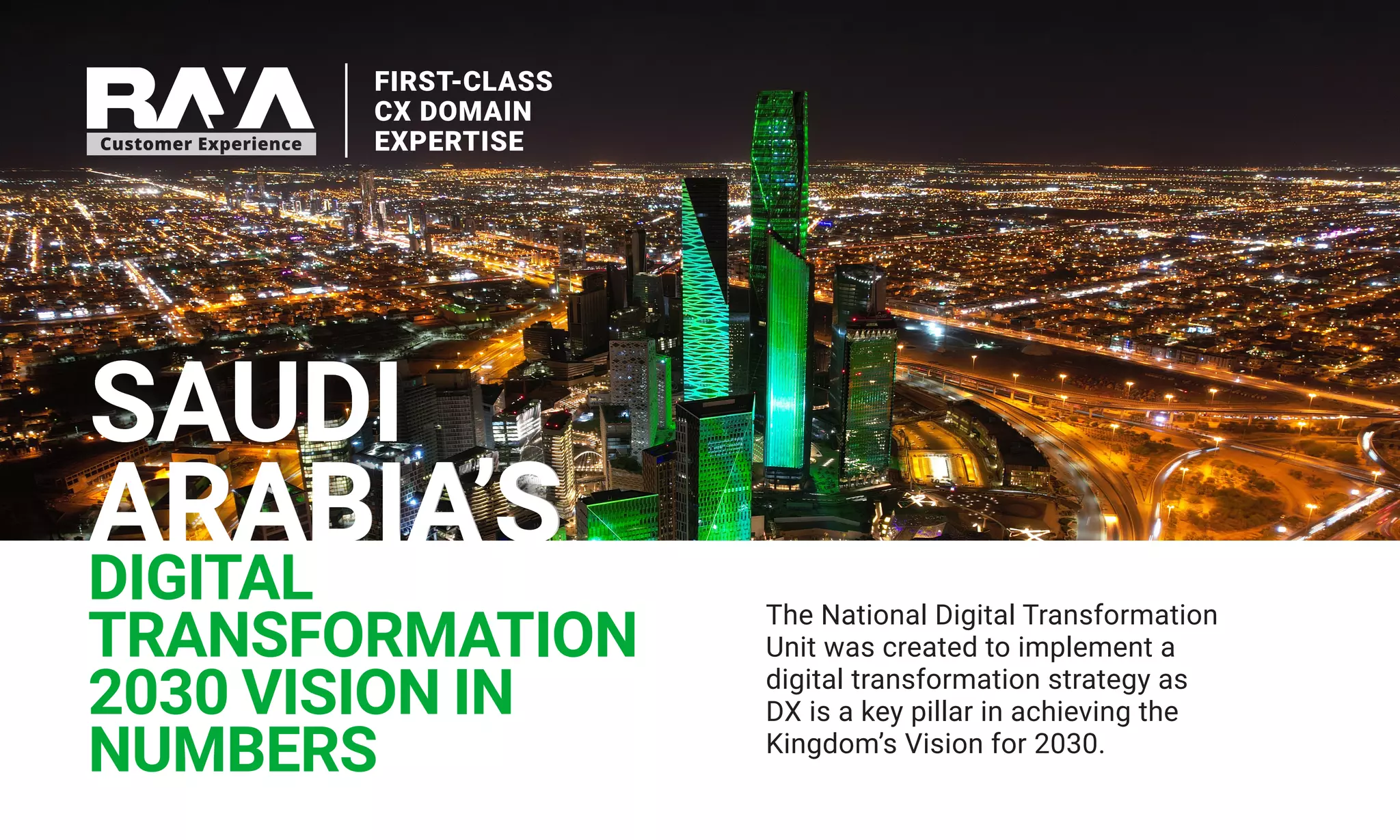 RAYA
Customer Experience

FIRST-CLASS CX DOMAIN EXPERTISE

SAUDI ARABIA'S
DIGITAL TRANSFORMATION 2030 VISION IN NUMBERS

The National Digital Transformation Unit was created to implement a digital transformation strategy as DX is a key pillar in achieving the Kingdom's Vision for 2030.