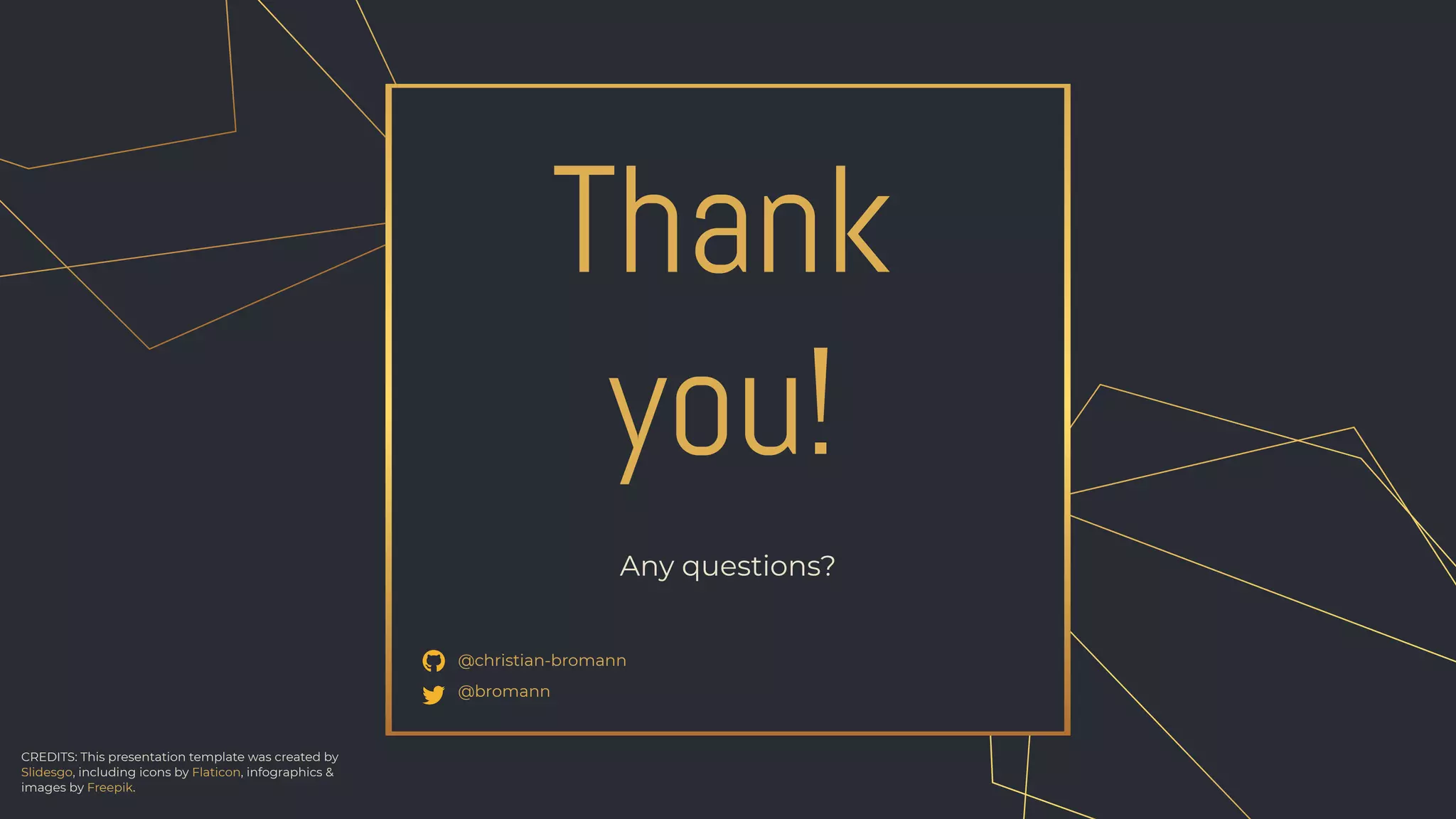 Thank you!

Any questions?

@christian-bromann
@bromann

CREDITS: This presentation template was created by Slidesgo, including icons by Flaticon, infographics & images by Freepik.