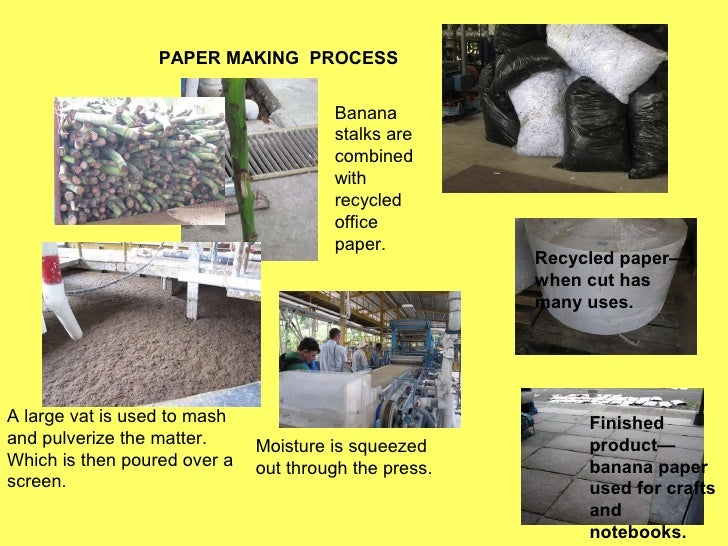 PAPER MAKING PROCESS

Banana stalks are combined with recycled office paper.

Recycled paper—when cut has many uses.

A large vat is used to mash and pulverize the matter. Which is then poured over a screen.

Moisture is squeezed out through the press.

Finished product—banana paper used for crafts and notebooks.