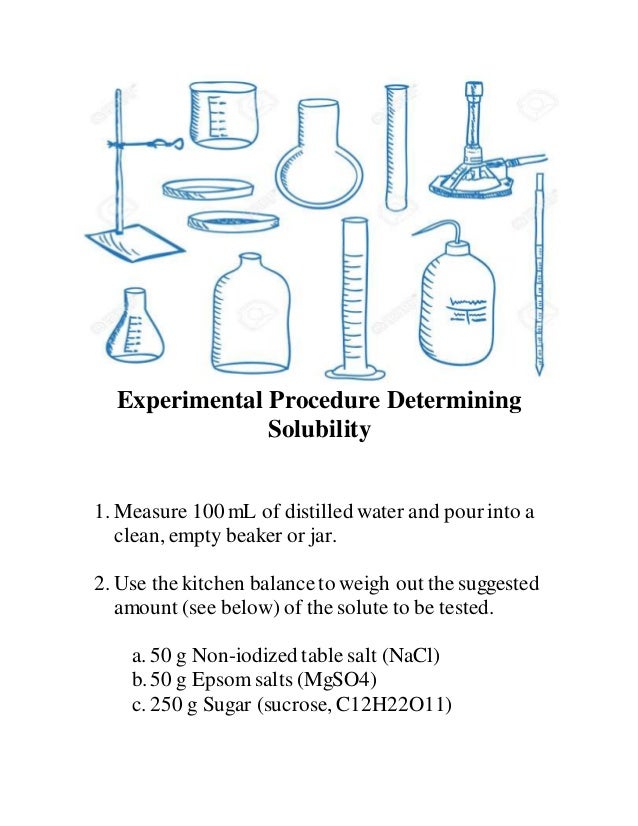 Experimental Procedure Determining Solubility

1. Measure 100 mL of distilled water and pour into a clean, empty beaker or jar.

2. Use the kitchen balance to weigh out the suggested amount (see below) of the solute to be tested.

a. 50 g Non-iodized table salt (NaCl)
b. 50 g Epsom salts (MgSO4)
c. 250 g Sugar (sucrose, C12H22O11)