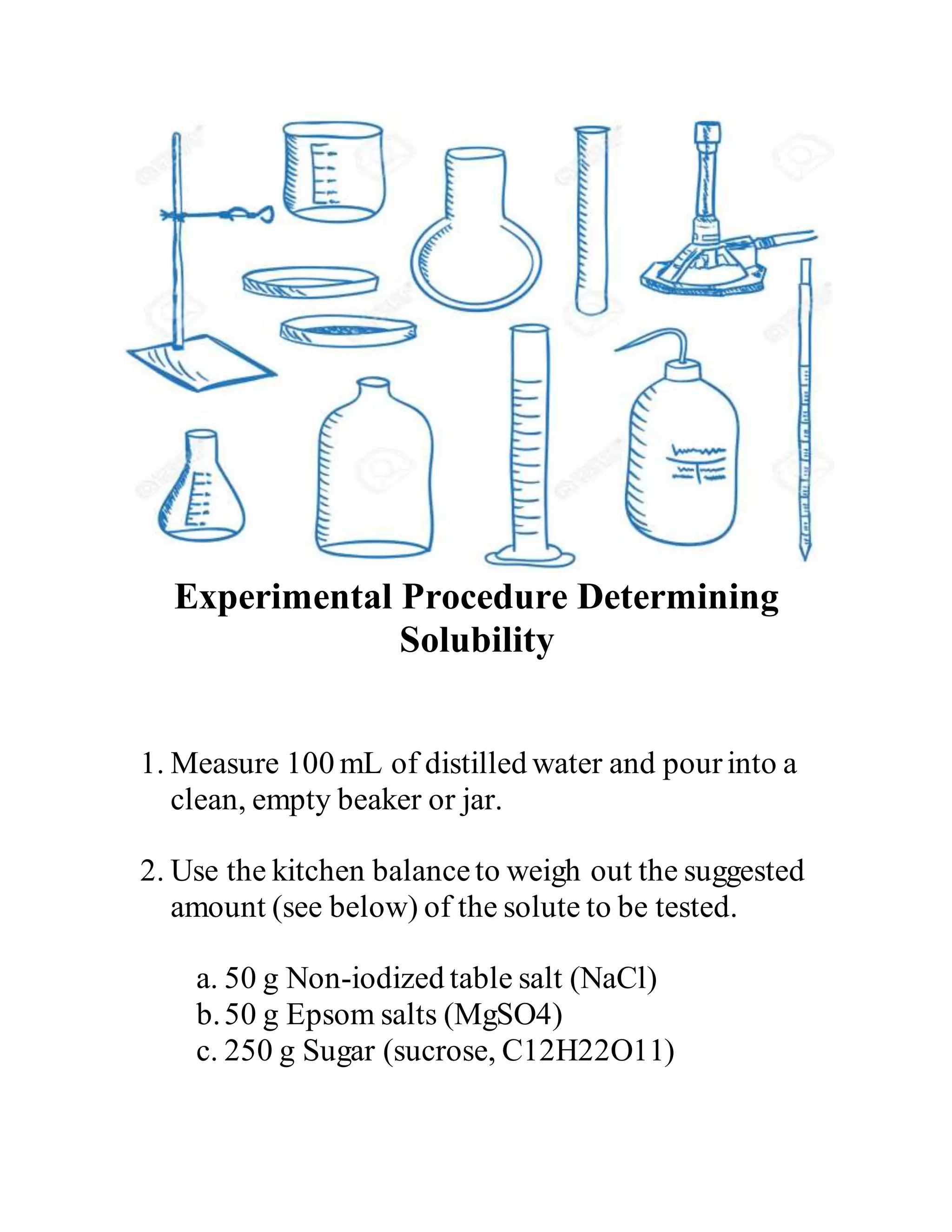 Experimental Procedure Determining Solubility

1. Measure 100 mL of distilled water and pour into a clean, empty beaker or jar.

2. Use the kitchen balance to weigh out the suggested amount (see below) of the solute to be tested.

a. 50 g Non-iodized table salt (NaCl)
b. 50 g Epsom salts (MgSO4)
c. 250 g Sugar (sucrose, C12H22O11)