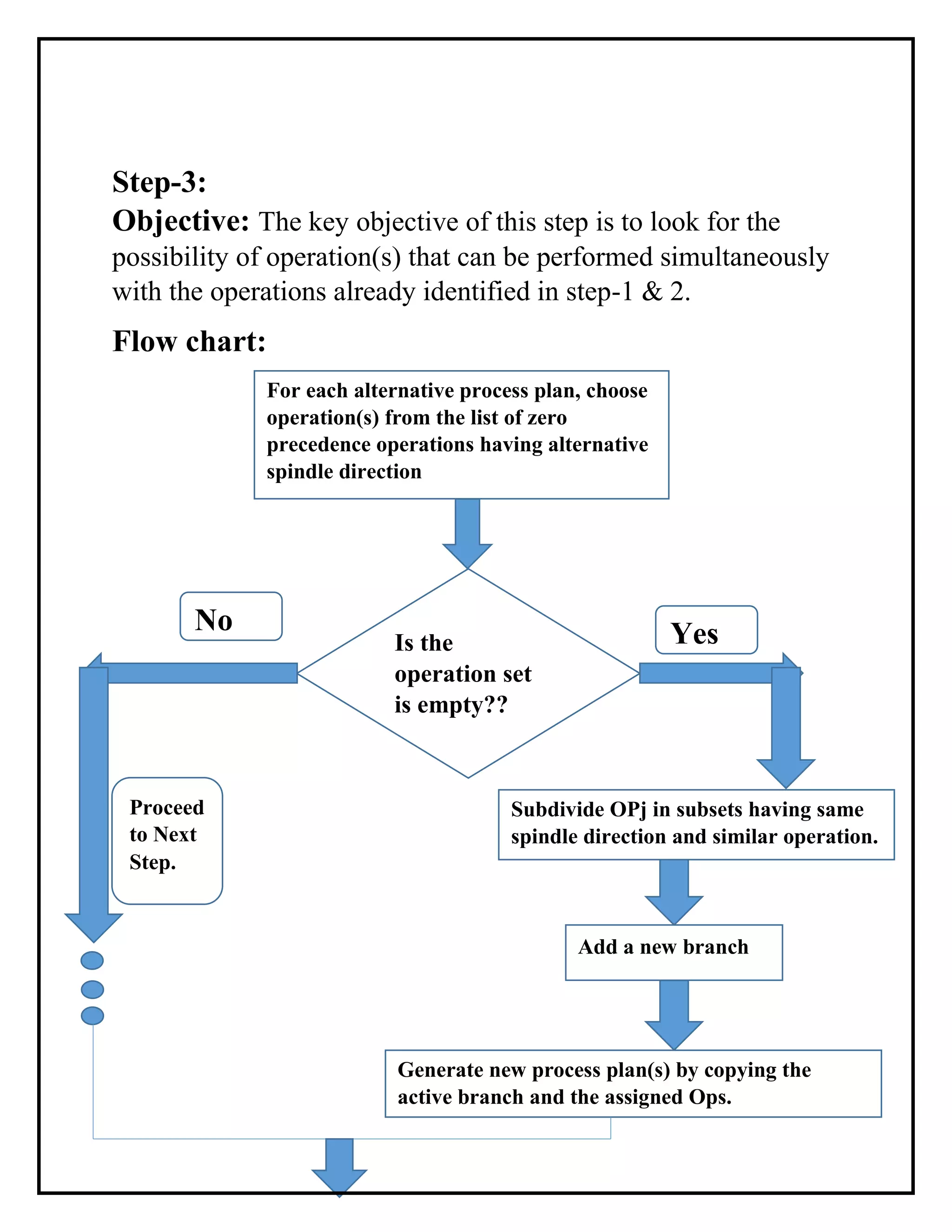 Step-3:
Objective: The key objective of this step is to look for the possibility of operation(s) that can be performed simultaneously with the operations already identified in step-1 & 2.

Flow chart:

For each alternative process plan, choose operation(s) from the list of zero precedence operations having alternative spindle direction

No

Is the operation set is empty??

Yes

Proceed to Next Step.

Subdivide OPj in subsets having same spindle direction and similar operation.

Add a new branch

Generate new process plan(s) by copying the active branch and the assigned Ops.