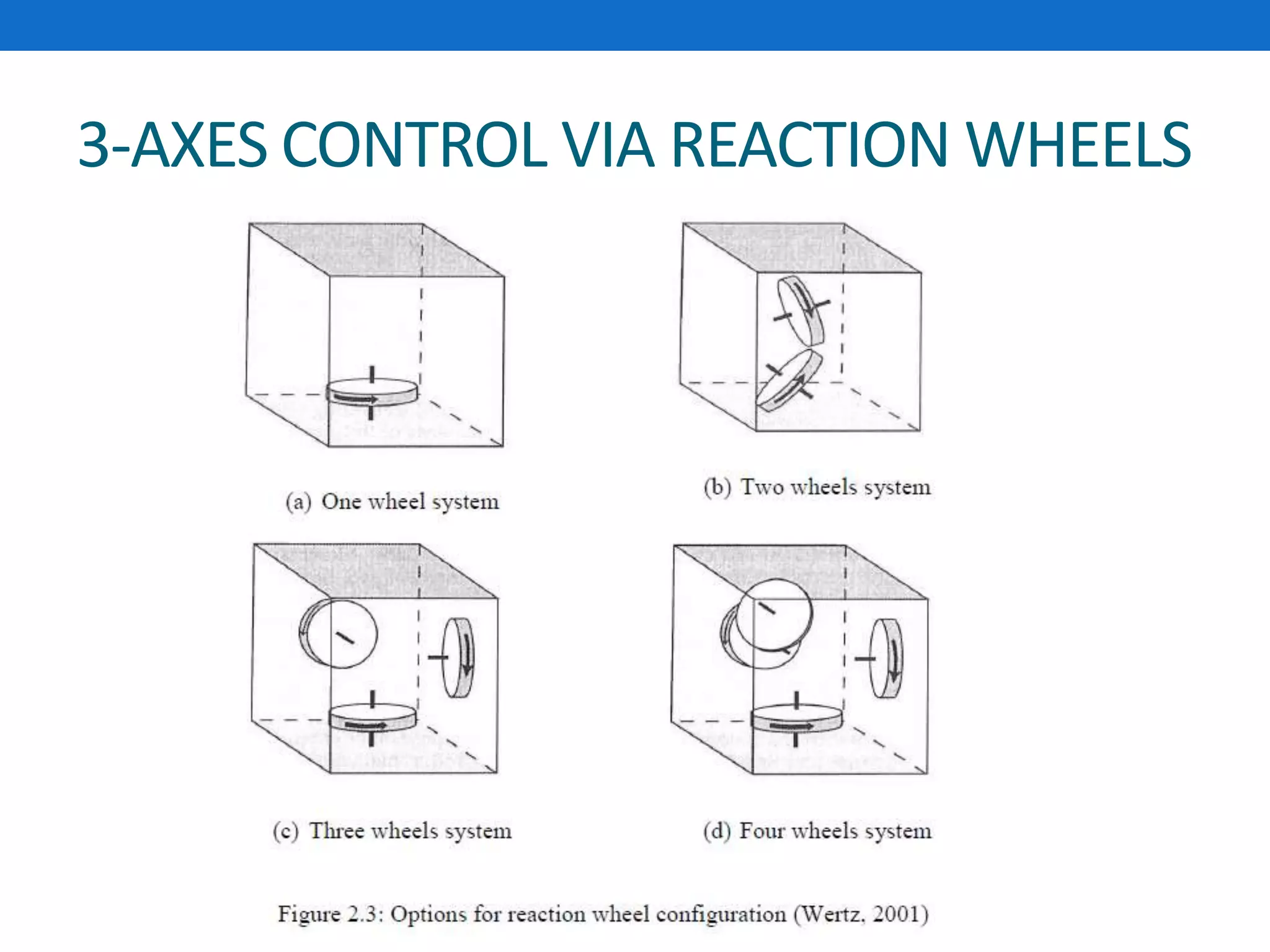 3-AXES CONTROL VIA REACTION WHEELS

(a) One wheel system

(b) Two wheels system

(c) Three wheels system

(d) Four wheels system

Figure 2.3: Options for reaction wheel configuration (Wertz, 2001)